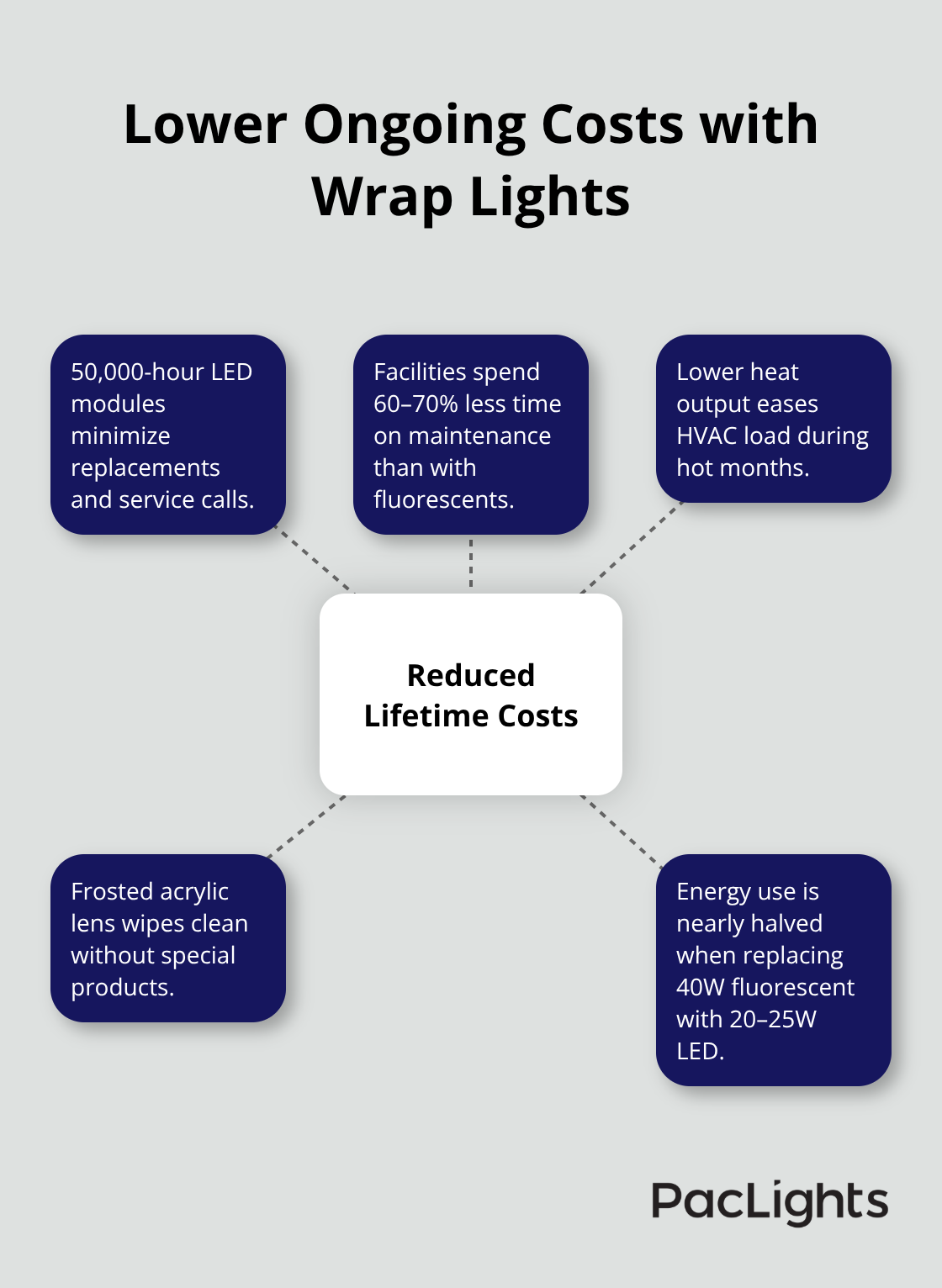 Lower Ongoing Costs with Wrap Lights

50,000-hour LED modules minimize replacements and service calls.

Facilities spend 60–70% less time on maintenance than with fluorescents.

Lower heat output eases HVAC load during hot months.

Reduced Lifetime Costs

Frosted acrylic lens wipes clean without special products.

Energy use is nearly halved when replacing 40W fluorescent with 20–25W LED.

PacLights