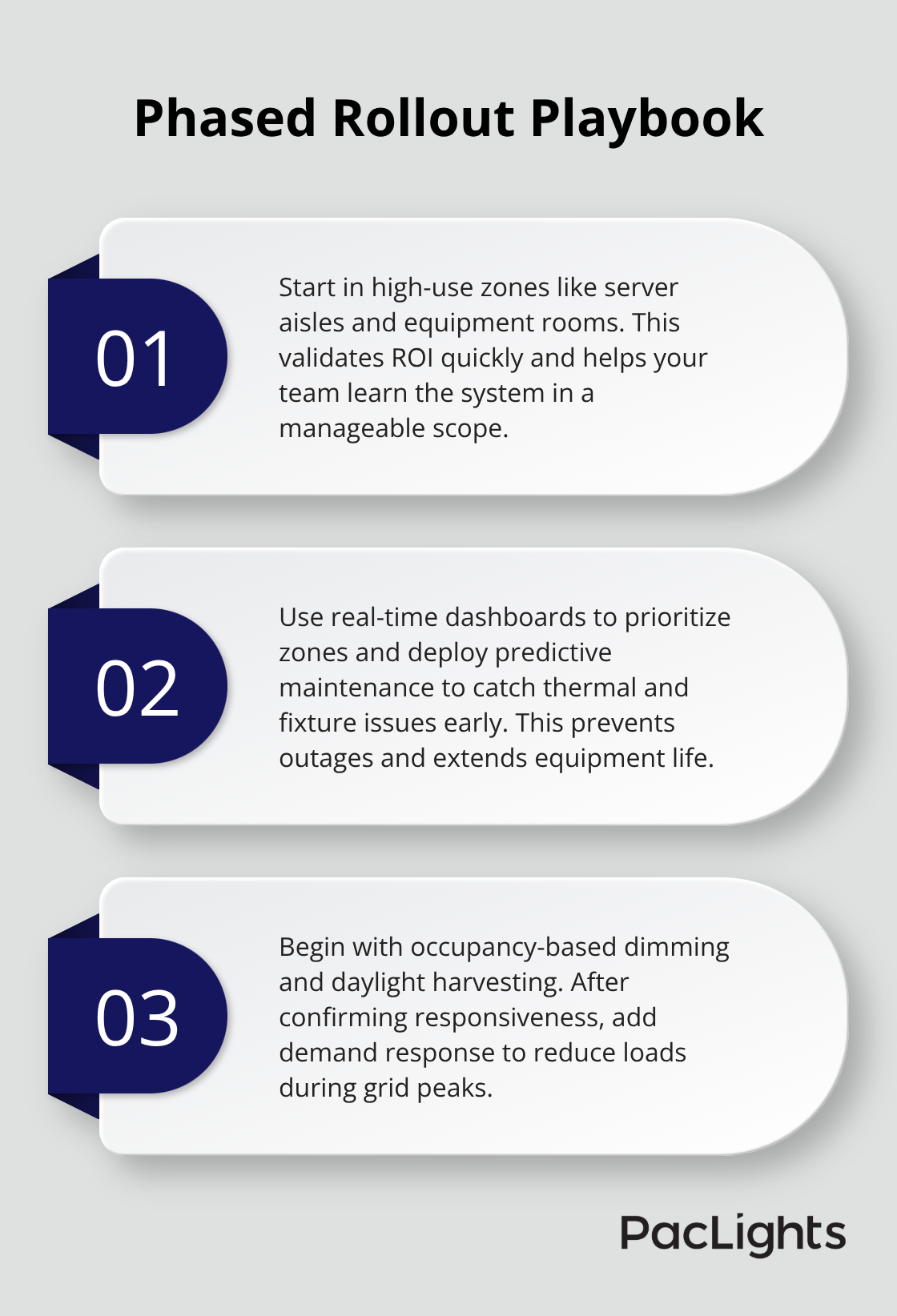 Phased Rollout Playbook

01

Start in high-use zones like server aisles and equipment rooms. This validates ROI quickly and helps your team learn the system in a manageable scope.

02

Use real-time dashboards to prioritize zones and deploy predictive maintenance to catch thermal and fixture issues early. This prevents outages and extends equipment life.

03

Begin with occupancy-based dimming and daylight harvesting. After confirming responsiveness, add demand response to reduce loads during grid peaks.

PacLights