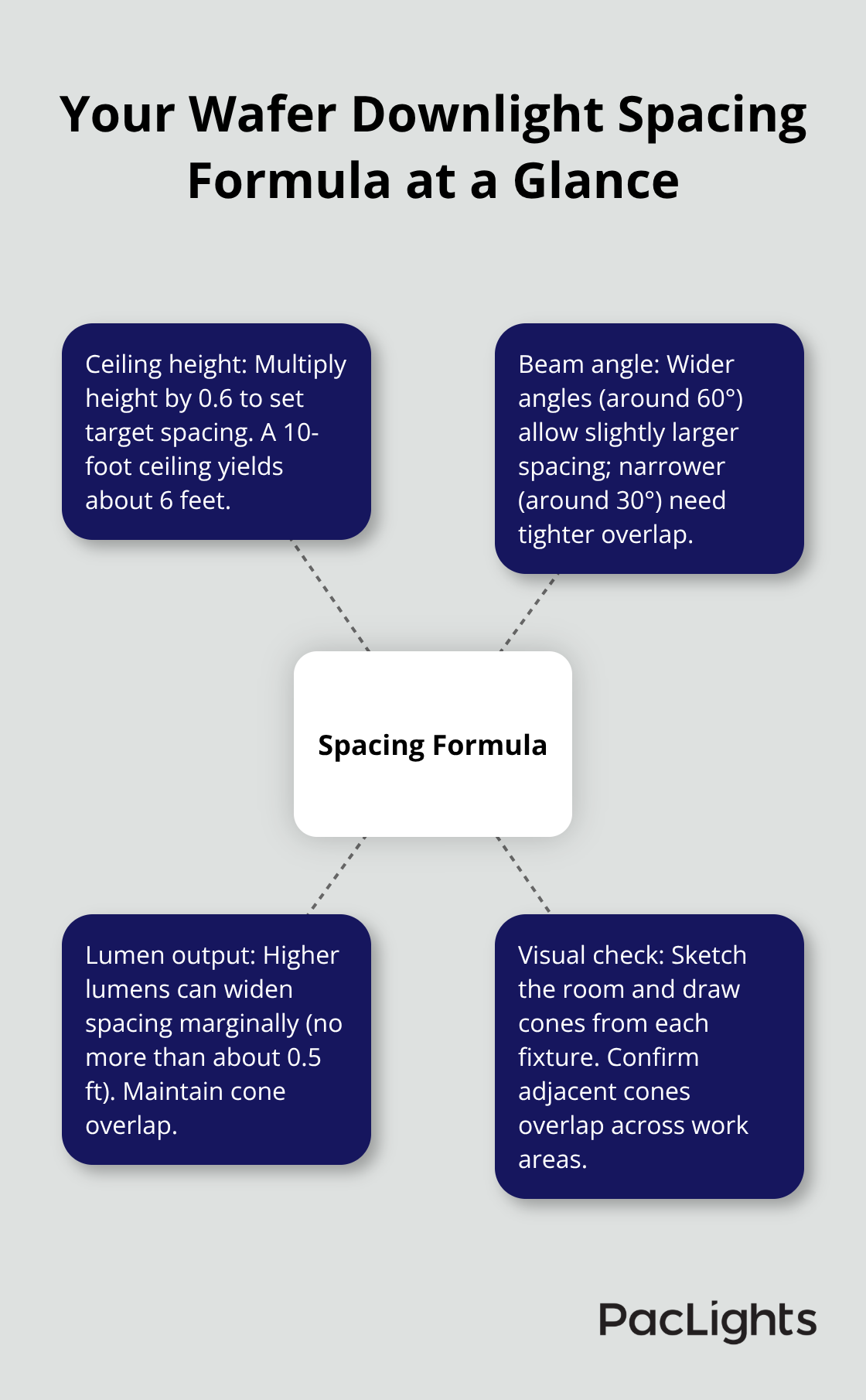 Your Wafer Downlight Spacing Formula at a Glance

Ceiling height: Multiply height by 0.6 to set target spacing. A 10-foot ceiling yields about 6 feet.

Beam angle: Wider angles (around 60°) allow slightly larger spacing; narrower (around 30°) need tighter overlap.

Spacing Formula

Lumen output: Higher lumens can widen spacing marginally (no more than about 0.5 ft). Maintain cone overlap.

Visual check: Sketch the room and draw cones from each fixture. Confirm adjacent cones overlap across work areas.

PacLights