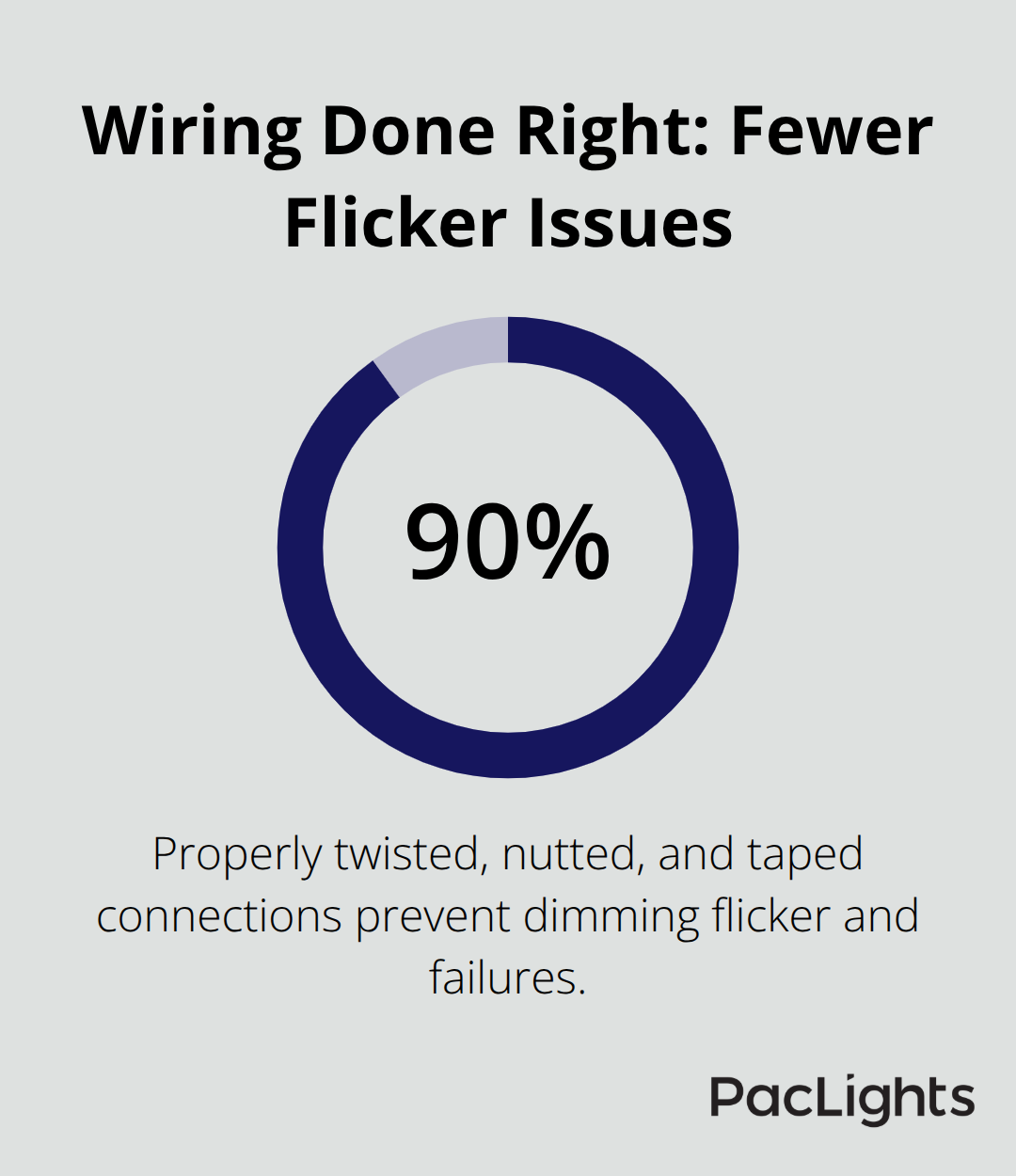 Wiring Done Right: Fewer Flicker Issues

90%

Properly twisted, nutted, and taped connections prevent dimming flicker and failures.

PacLights