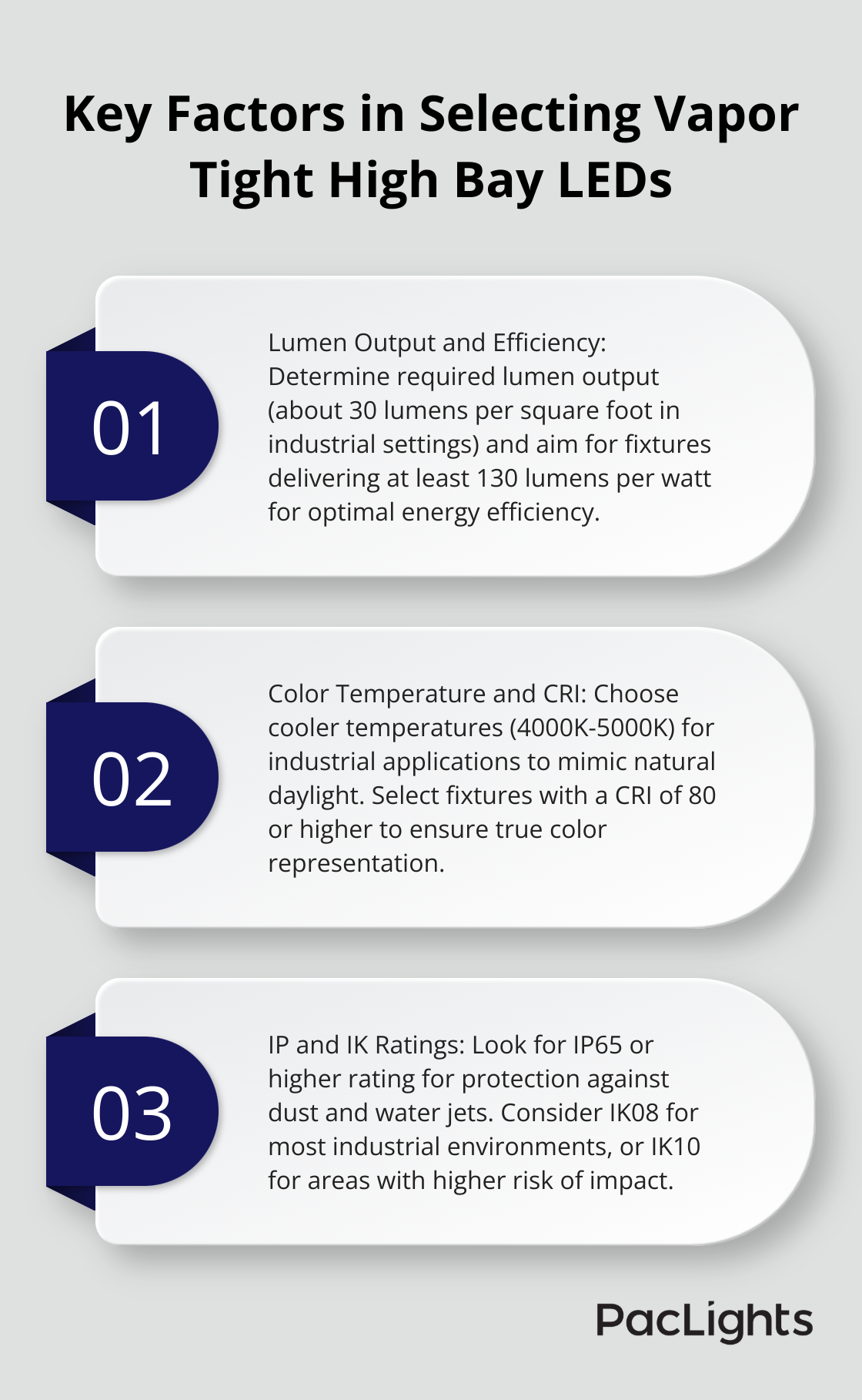 Key Factors in Selecting Vapor Tight High Bay LEDs

01

Lumen Output and Efficiency: Determine required lumen output (about 30 lumens per square foot in industrial settings) and aim for fixtures delivering at least 130 lumens per watt for optimal energy efficiency.

02

Color Temperature and CRI: Choose cooler temperatures (4000K-5000K) for industrial applications to mimic natural daylight. Select fixtures with a CRI of 80 or higher to ensure true color representation.

03

IP and IK Ratings: Look for IP65 or higher rating for protection against dust and water jets. Consider IK08 for most industrial environments, or IK10 for areas with higher risk of impact.

PacLights