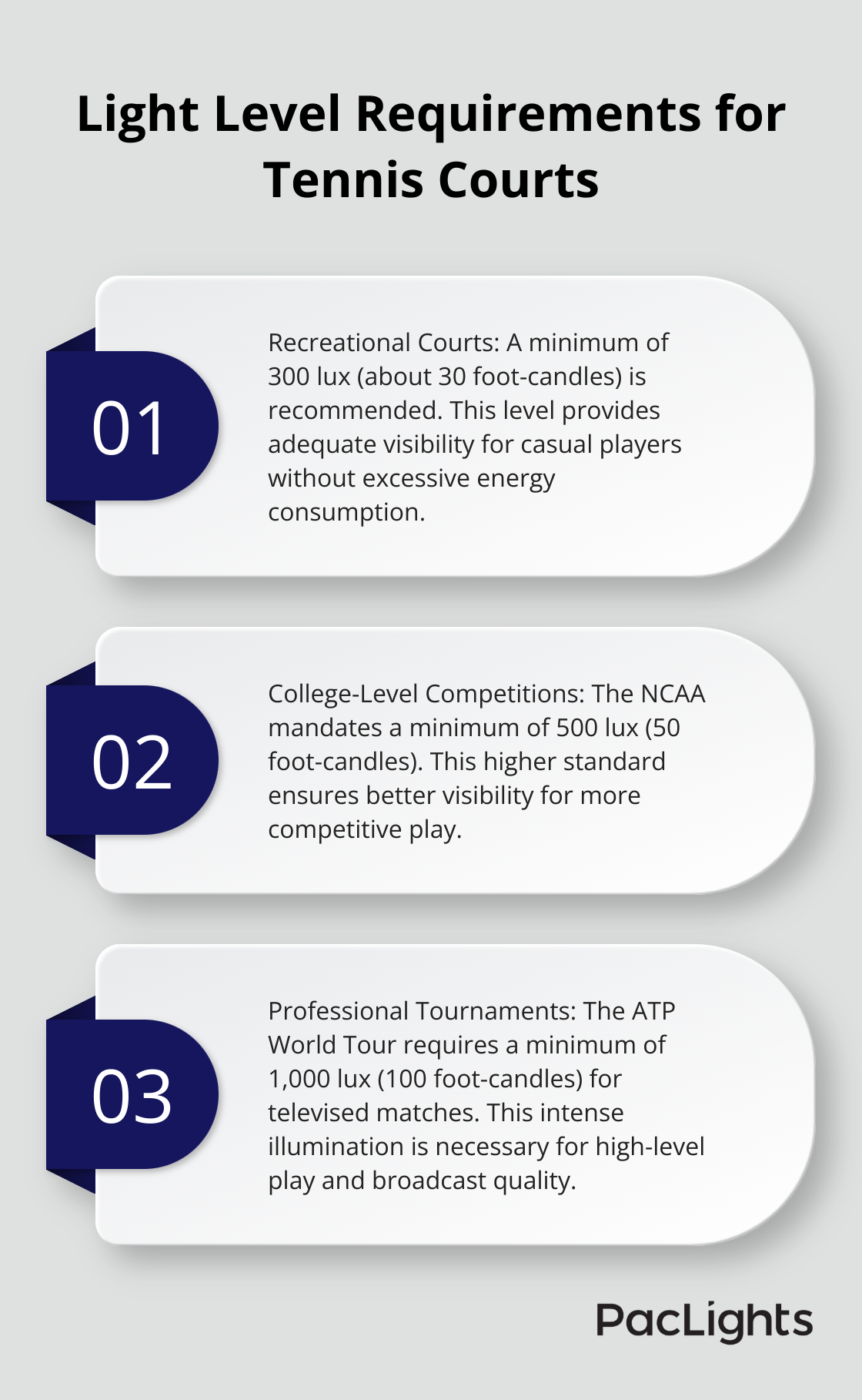 Light Level Requirements for Tennis Courts

01

Recreational Courts: A minimum of 300 lux (about 30 foot-candles) is recommended. This level provides adequate visibility for casual players without excessive energy consumption.

02

College-Level Competitions: The NCAA mandates a minimum of 500 lux (50 foot-candles). This higher standard ensures better visibility for more competitive play.

03

Professional Tournaments: The ATP World Tour requires a minimum of 1,000 lux (100 foot-candles) for televised matches. This intense illumination is necessary for high-level play and broadcast quality.

PacLights