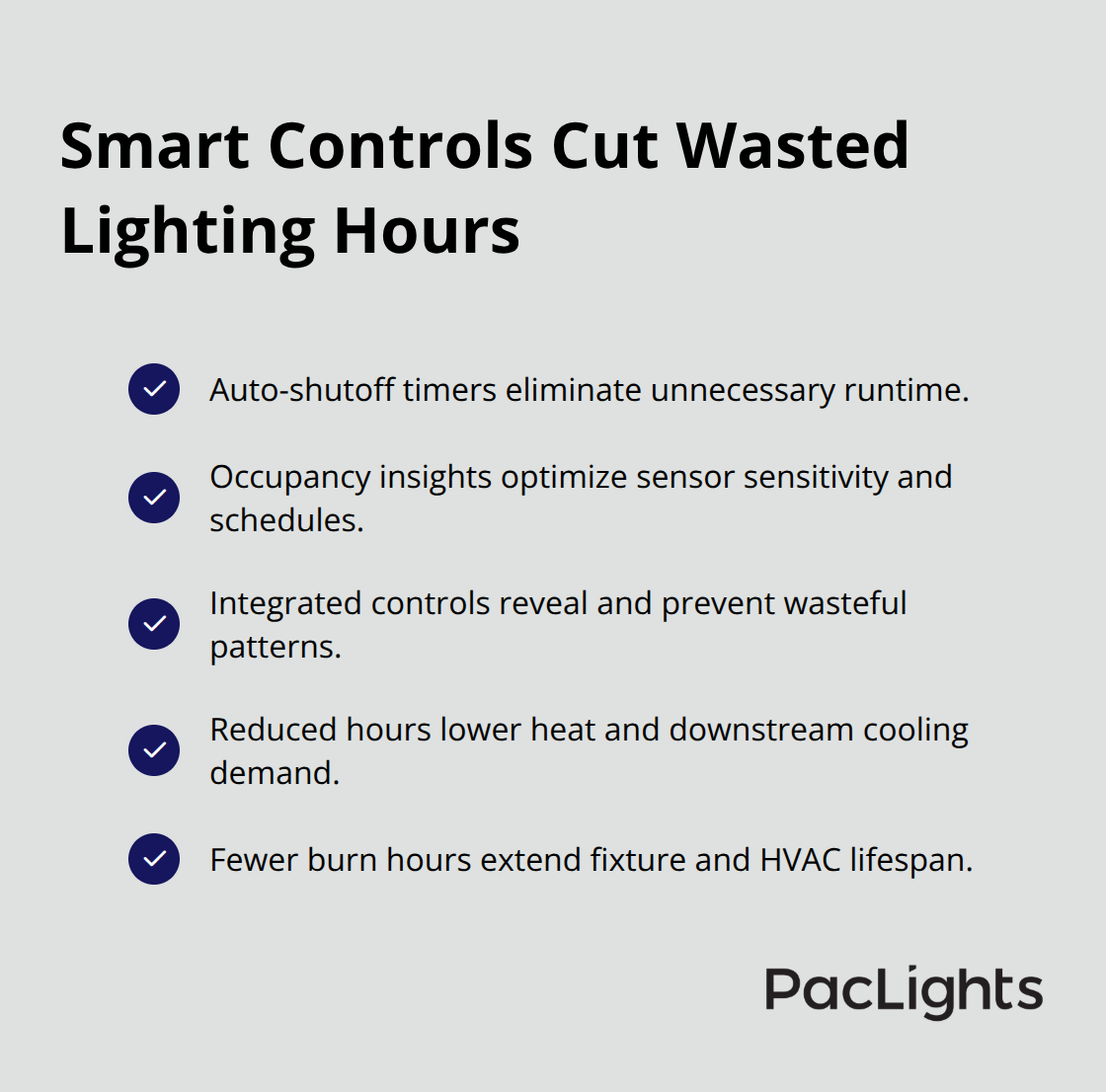 Smart Controls Cut Wasted Lighting Hours

Auto-shutoff timers eliminate unnecessary runtime.

Occupancy insights optimize sensor sensitivity and schedules.

Integrated controls reveal and prevent wasteful patterns.

Reduced hours lower heat and downstream cooling demand.

Fewer burn hours extend fixture and HVAC lifespan.

PacLights