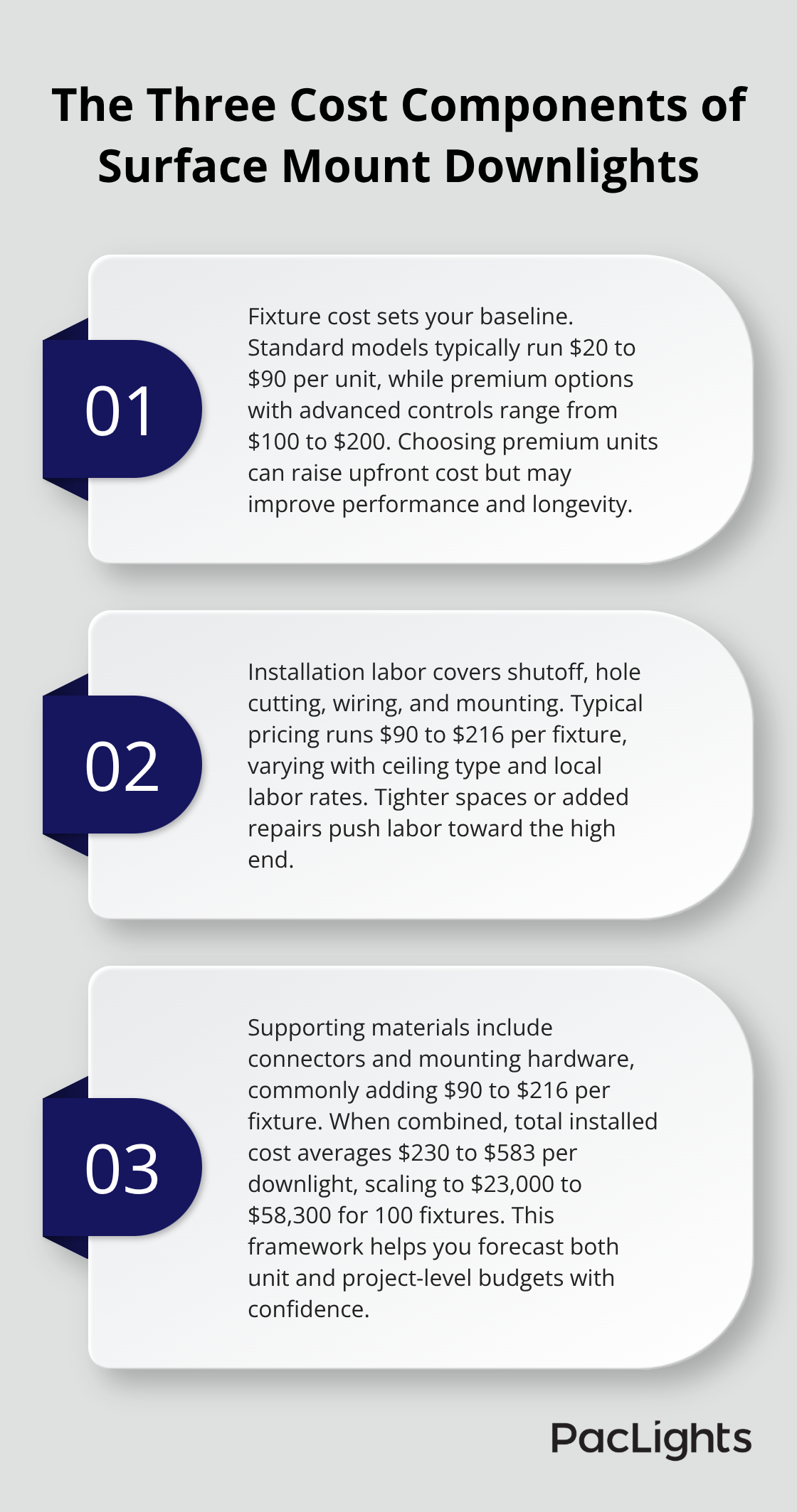 The Three Cost Components of Surface Mount Downlights

01

Fixture cost sets your baseline. Standard models typically run \$20 to \$90 per unit, while premium options with advanced controls range from \$100 to \$200. Choosing premium units can raise upfront cost but may improve performance and longevity.

02

Installation labor covers shutoff, hole cutting, wiring, and mounting. Typical pricing runs \$90 to \$216 per fixture, varying with ceiling type and local labor rates. Tighter spaces or added repairs push labor toward the high end.

03

Supporting materials include connectors and mounting hardware, commonly adding \$90 to \$216 per fixture. When combined, total installed cost averages \$230 to \$583 per downlight, scaling to \$23,000 to \$58,300 for 100 fixtures. This framework helps you forecast both unit and project-level budgets with confidence.

PacLights