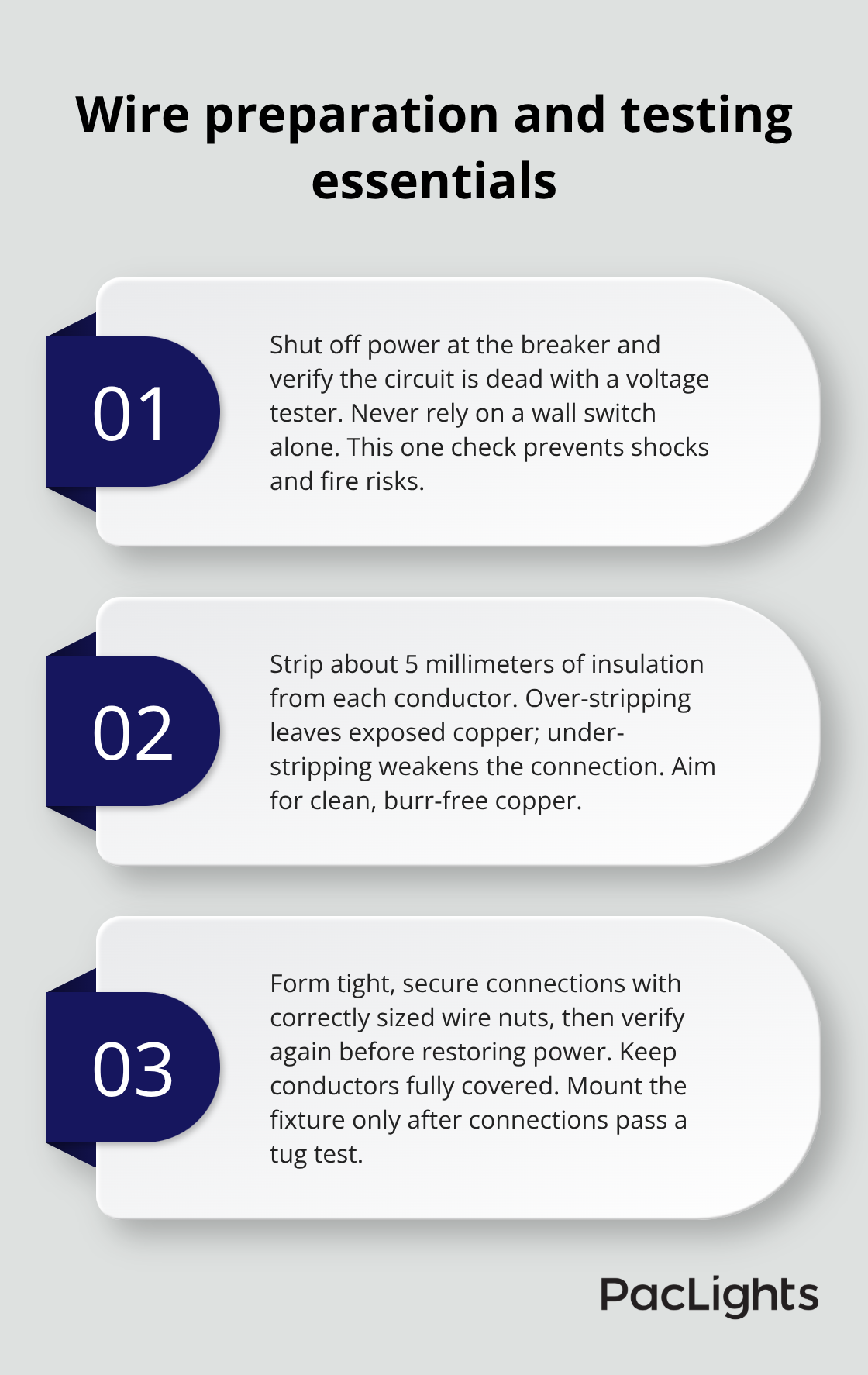 Wire preparation and testing essentials

01

Shut off power at the breaker and verify the circuit is dead with a voltage tester. Never rely on a wall switch alone. This one check prevents shocks and fire risks.

02

Strip about 5 millimeters of insulation from each conductor. Over-stripping leaves exposed copper; under-stripping weakens the connection. Aim for clean, burr-free copper.

03

Form tight, secure connections with correctly sized wire nuts, then verify again before restoring power. Keep conductors fully covered. Mount the fixture only after connections pass a tug test.

PacLights