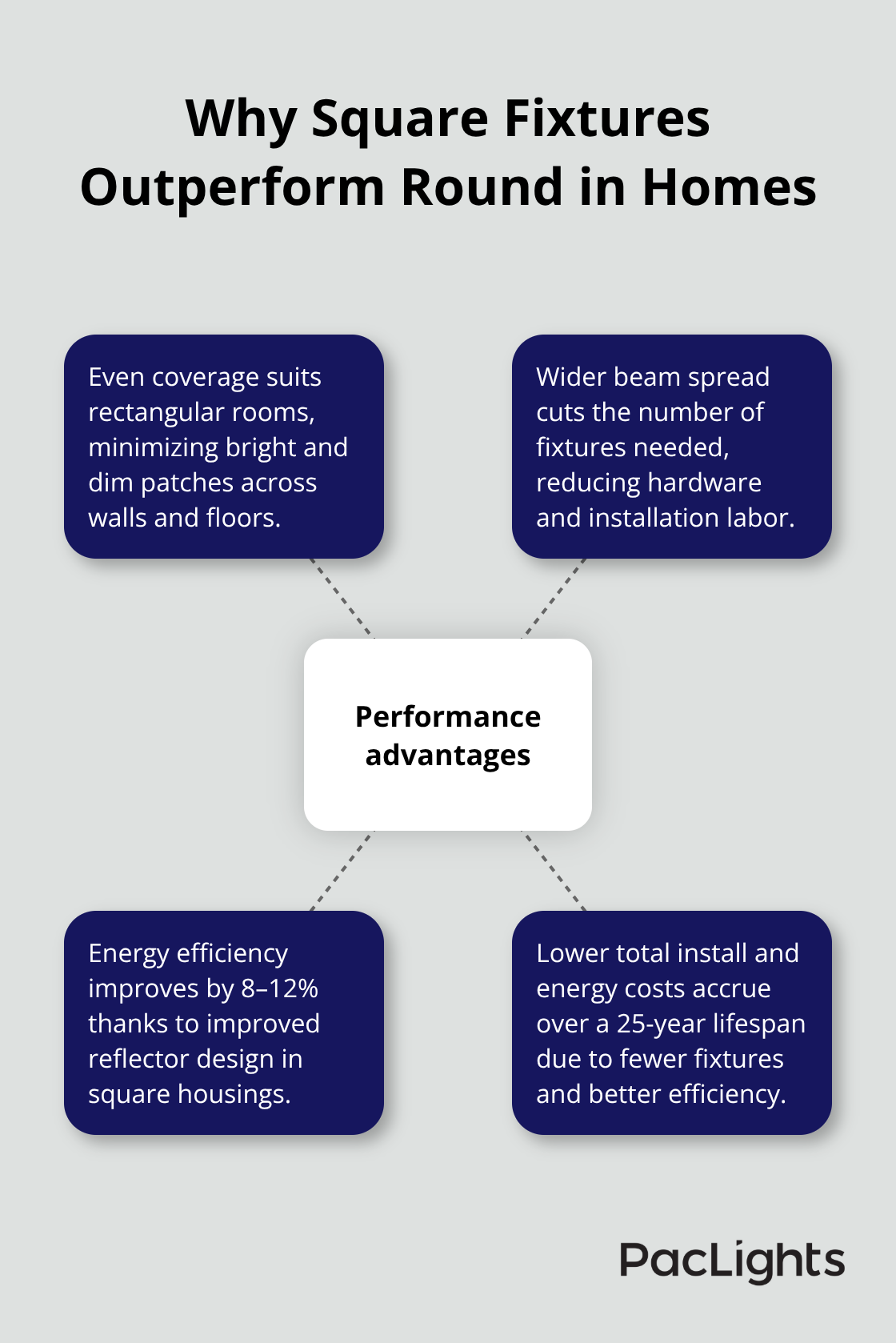 Why Square Fixtures Outperform Round in Homes

Even coverage suits rectangular rooms, minimizing bright and dim patches across walls and floors.

Wider beam spread cuts the number of fixtures needed, reducing hardware and installation labor.

Performance advantages

Energy efficiency improves by 8–12% thanks to improved reflector design in square housings.

Lower total install and energy costs accrue over a 25-year lifespan due to fewer fixtures and better efficiency.

PacLights