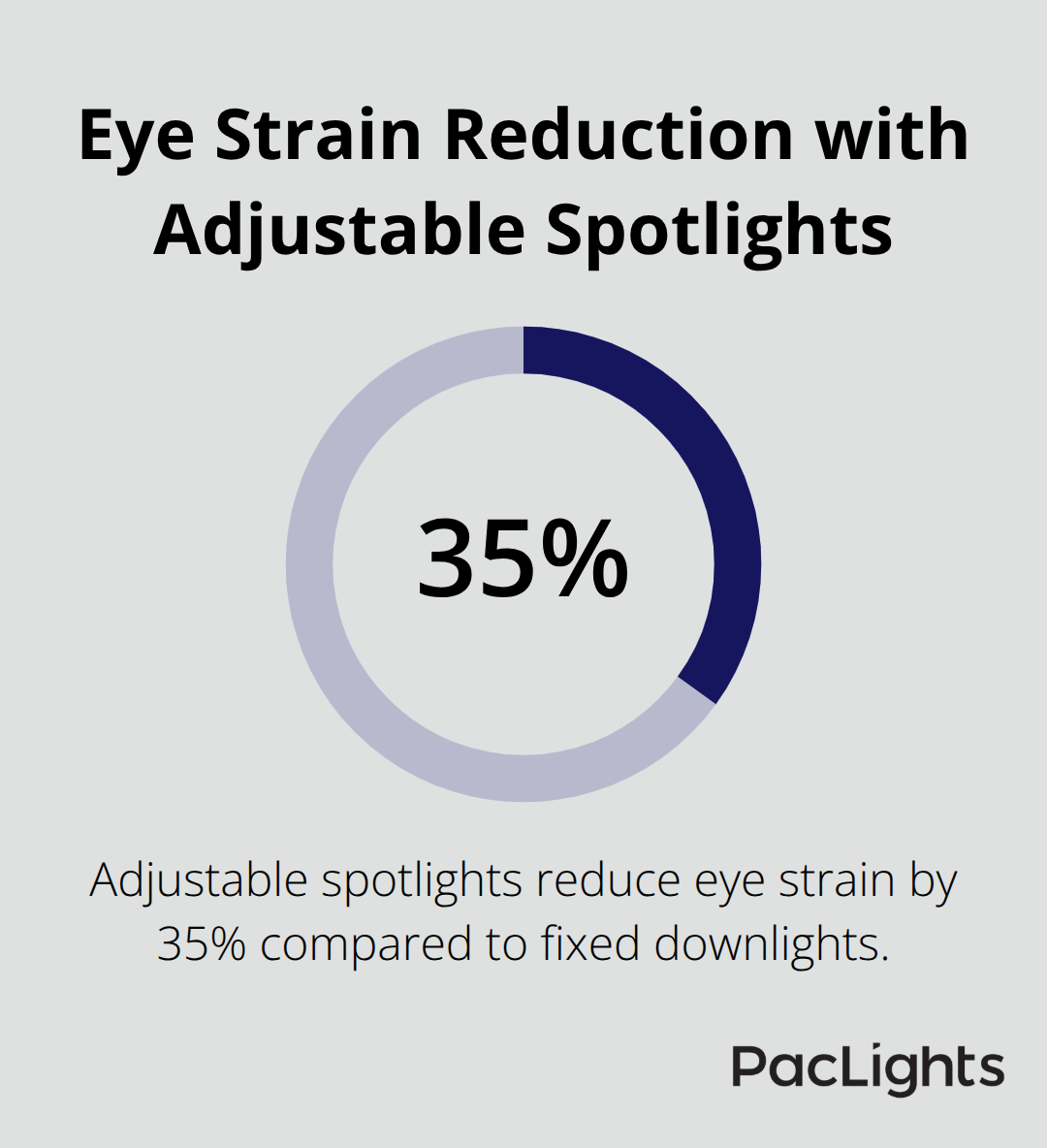 Eye Strain Reduction with Adjustable Spotlights

35%

Adjustable spotlights reduce eye strain by 35% compared to fixed downlights.

PacLights