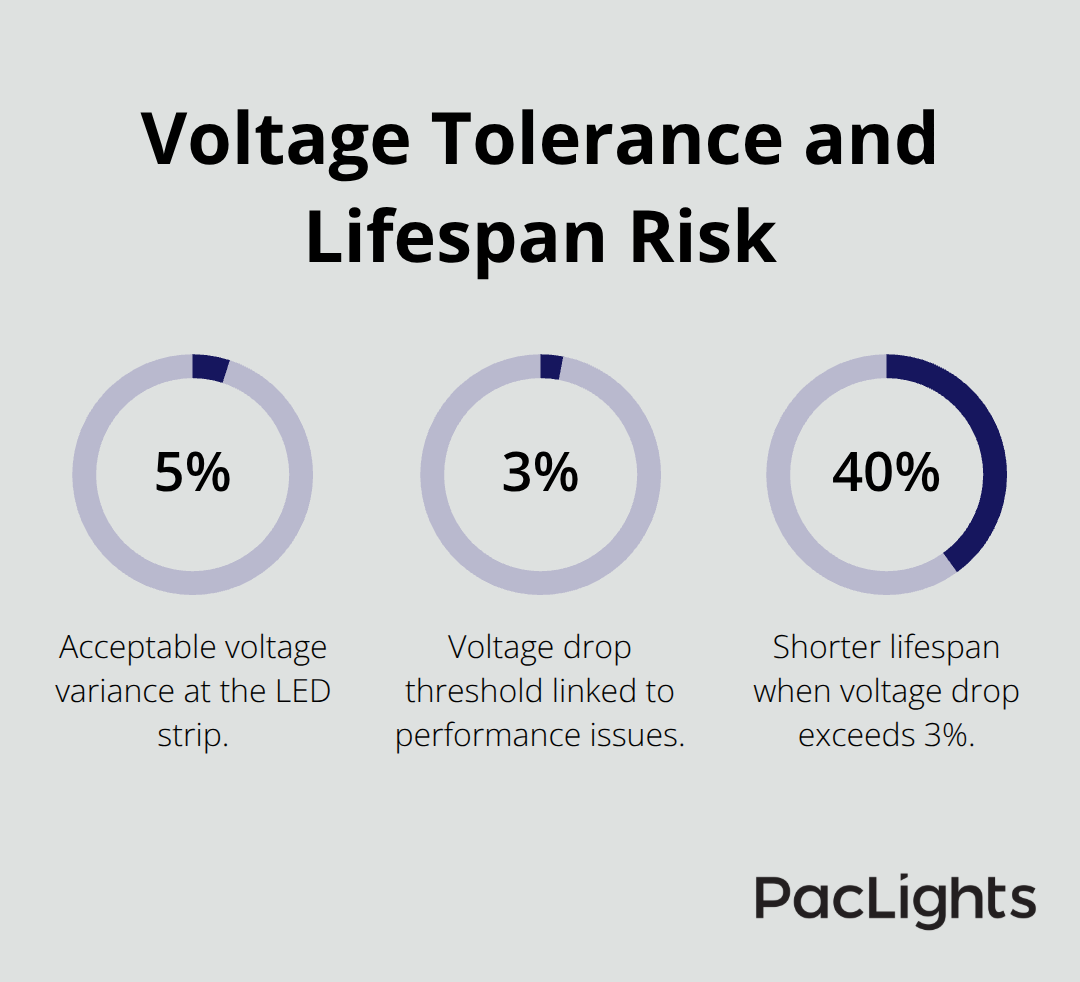 Voltage Tolerance and Lifespan Risk

5%

Acceptable voltage variance at the LED strip.

3%

Voltage drop threshold linked to performance issues.

40%

Shorter lifespan when voltage drop exceeds 3%.

PacLights