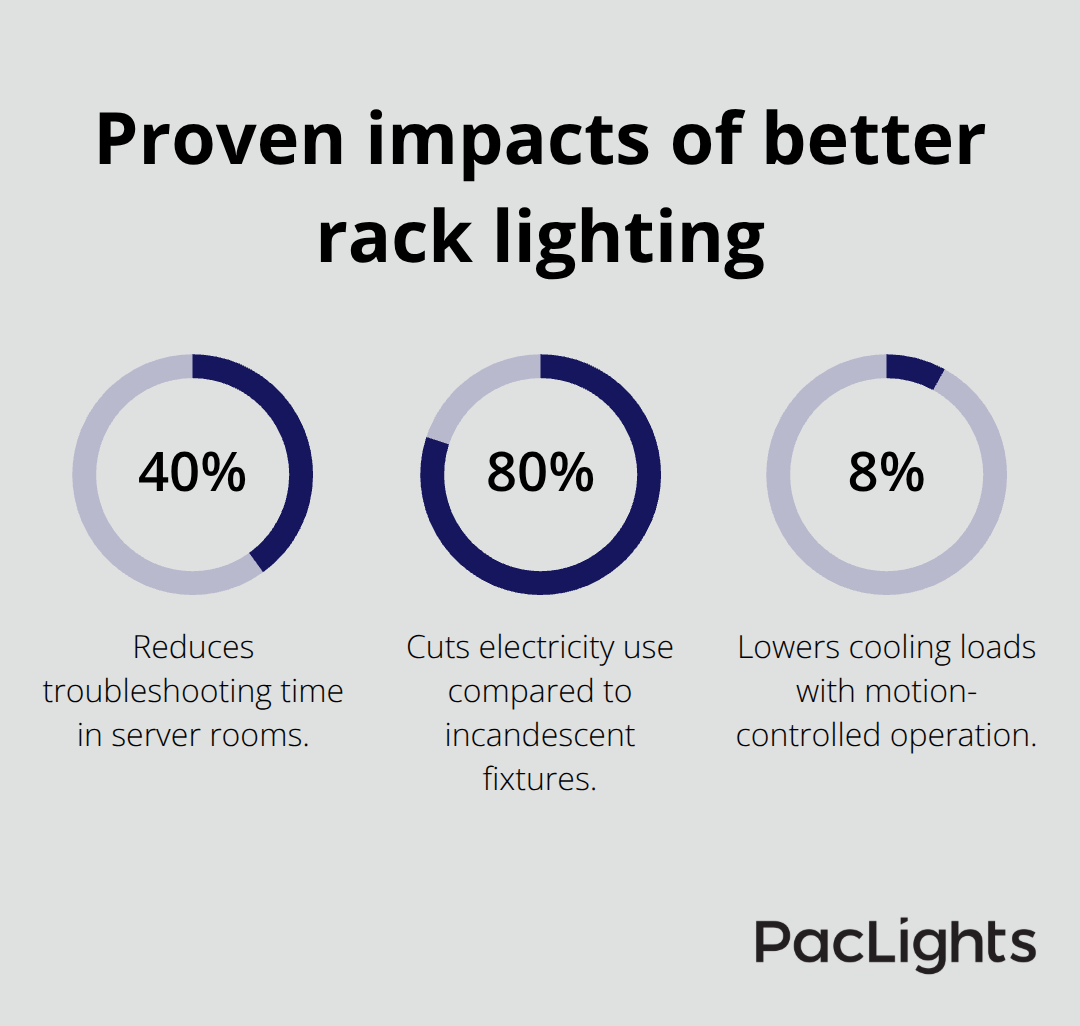 Proven impacts of better rack lighting

40%

Reduces troubleshooting time in server rooms.

80%

Cuts electricity use compared to incandescent fixtures.

8%

Lowers cooling loads with motion-controlled operation.

PacLights