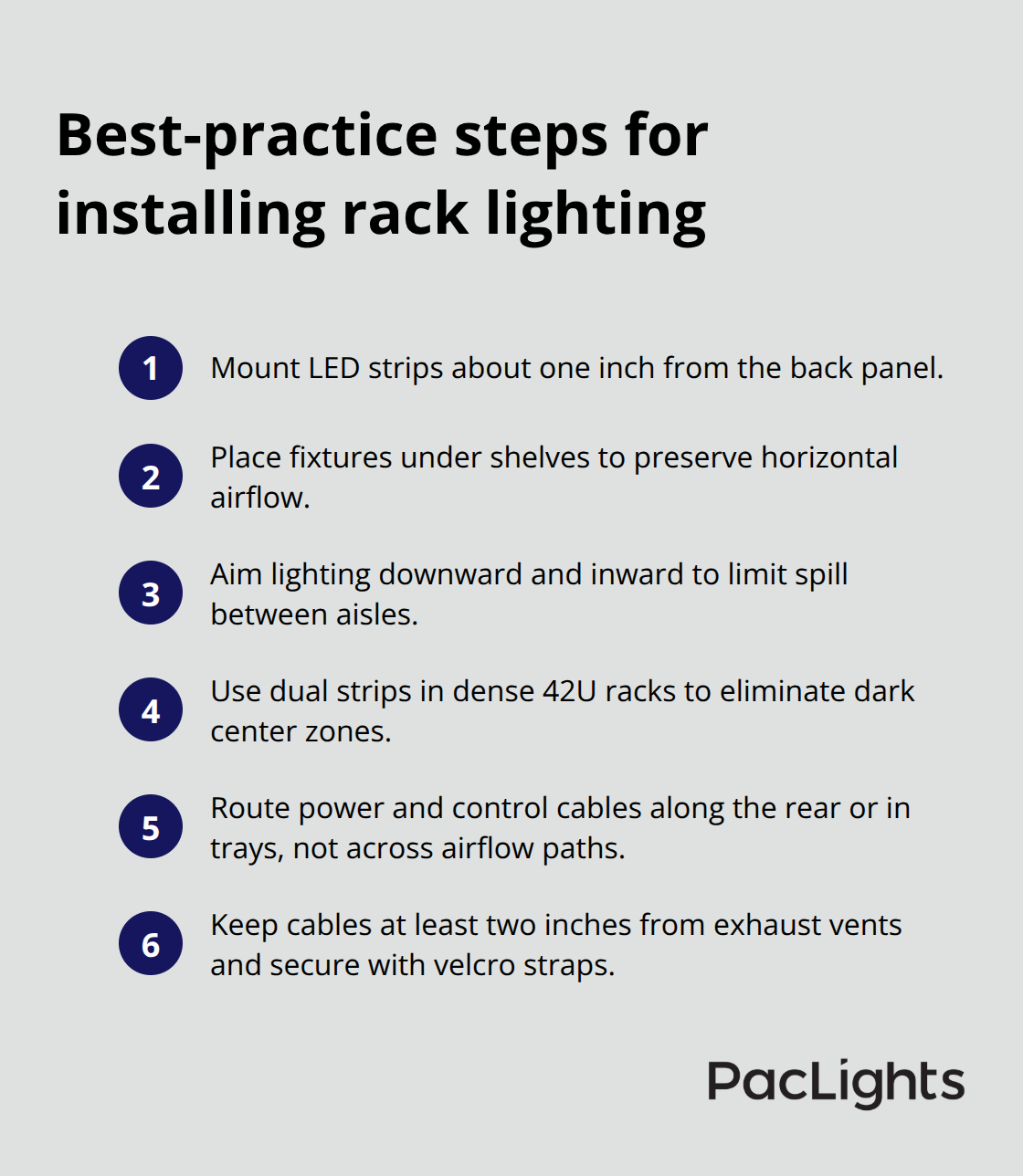 Best-practice steps for installing rack lighting

1 Mount LED strips about one inch from the back panel.

2 Place fixtures under shelves to preserve horizontal airflow.

3 Aim lighting downward and inward to limit spill between aisles.

4 Use dual strips in dense 42U racks to eliminate dark center zones.

5 Route power and control cables along the rear or in trays, not across airflow paths.

6 Keep cables at least two inches from exhaust vents and secure with velcro straps.

PacLights