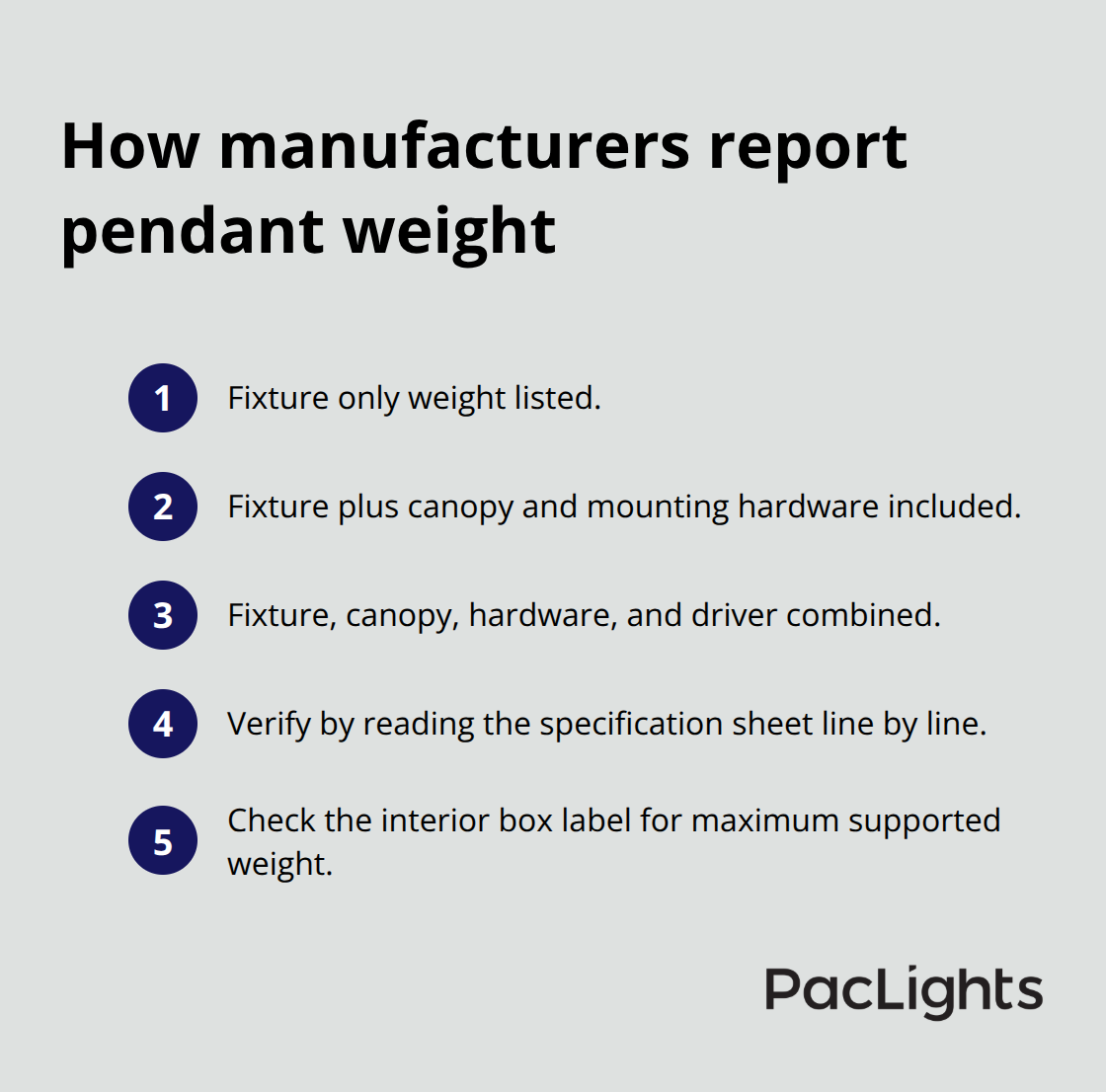 How manufacturers report pendant weight

1 Fixture only weight listed.

2 Fixture plus canopy and mounting hardware included.

3 Fixture, canopy, hardware, and driver combined.

4 Verify by reading the specification sheet line by line.

5 Check the interior box label for maximum supported weight.

PacLights