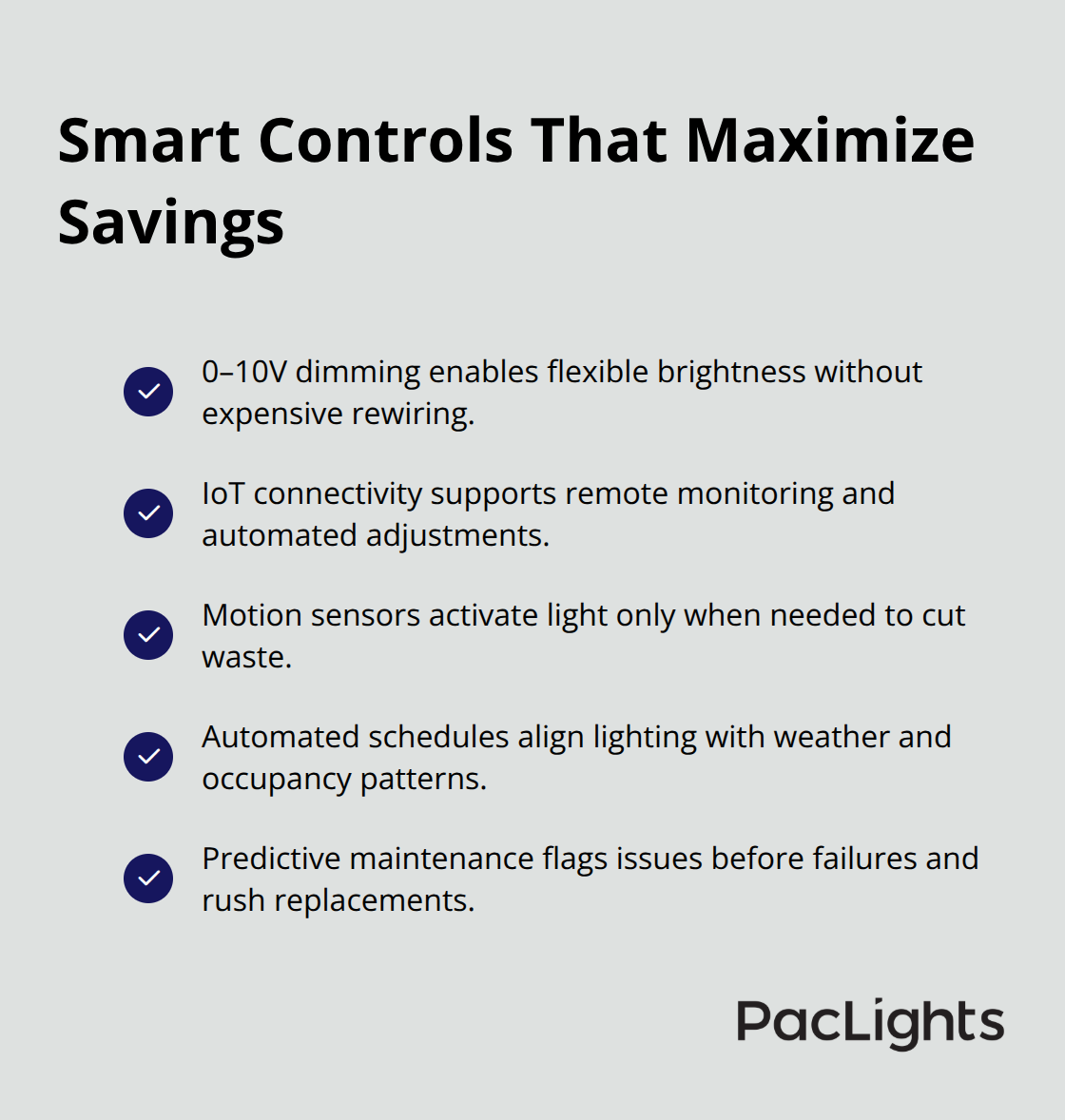 Smart Controls That Maximize Savings

0–10V dimming enables flexible brightness without expensive rewiring.

IoT connectivity supports remote monitoring and automated adjustments.

Motion sensors activate light only when needed to cut waste.

Automated schedules align lighting with weather and occupancy patterns.

Predictive maintenance flags issues before failures and rush replacements.

PacLights