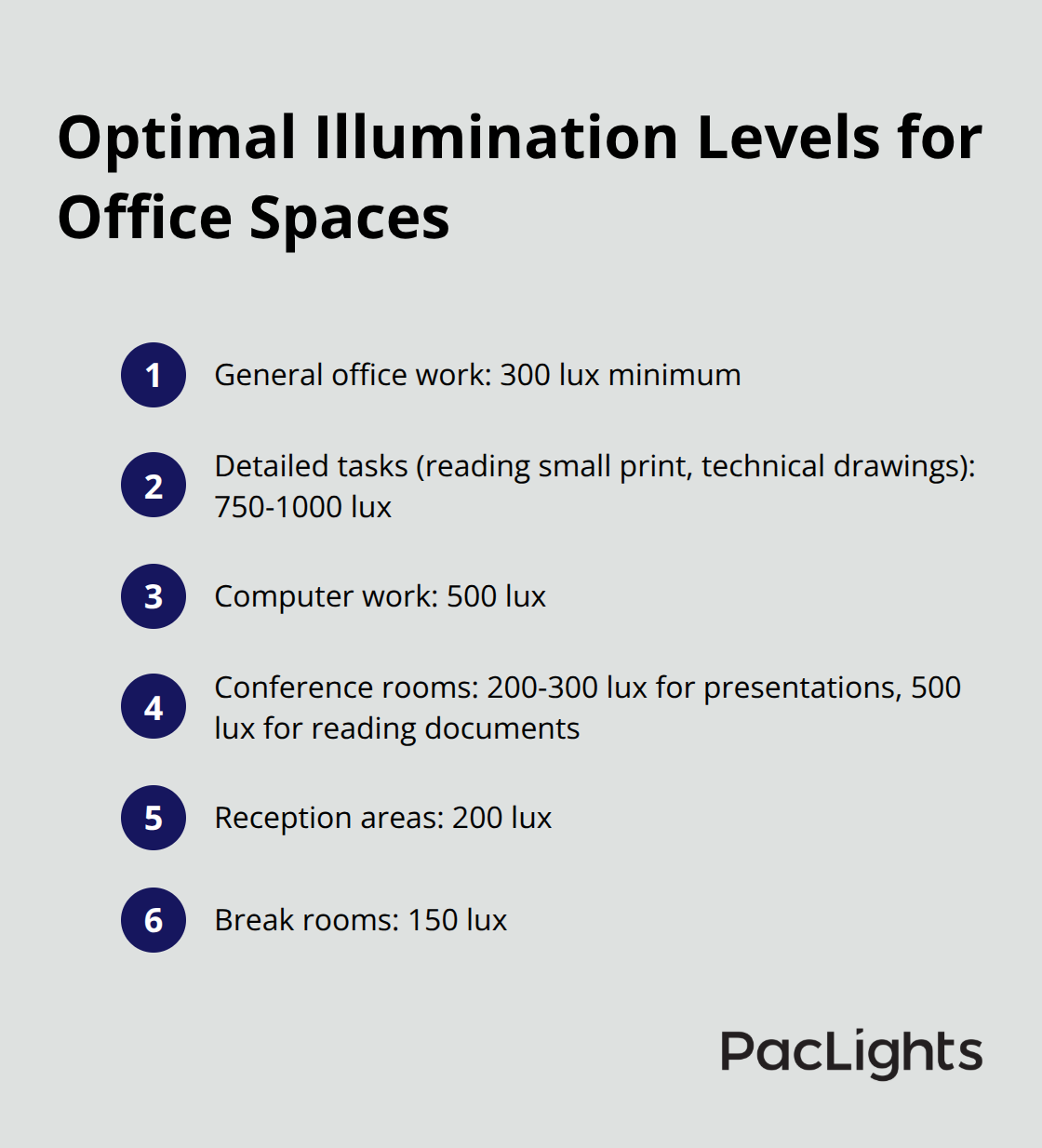 Optimal Illumination Levels for Office Spaces

1 General office work: 300 lux minimum

2 Detailed tasks (reading small print, technical drawings): 750-1000 lux

3 Computer work: 500 lux

4 Conference rooms: 200-300 lux for presentations, 500 lux for reading documents

5 Reception areas: 200 lux

6 Break rooms: 150 lux

PacLights