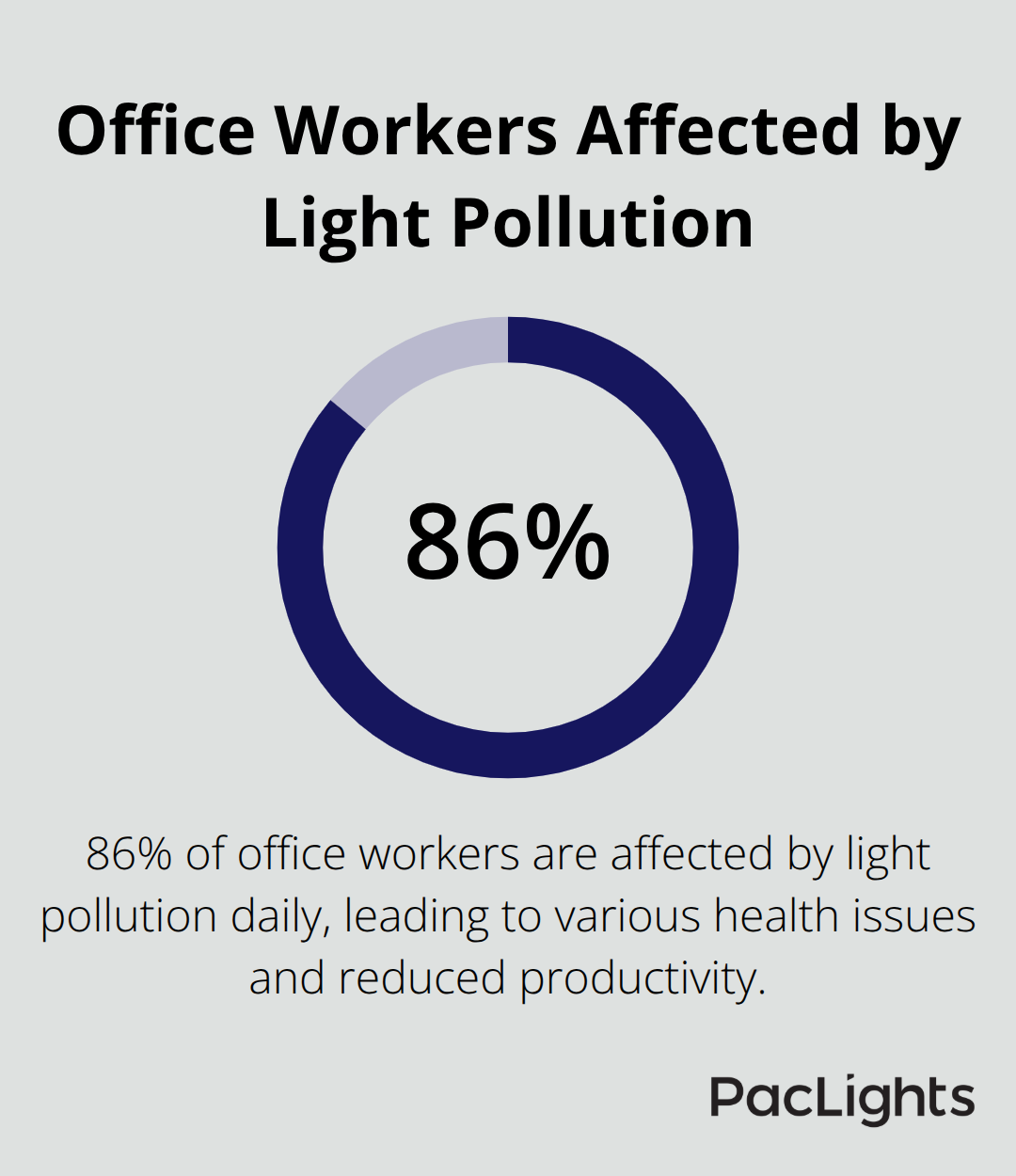 Office Workers Affected by Light Pollution

86%

86% of office workers are affected by light pollution daily, leading to various health issues and reduced productivity.

PacLights