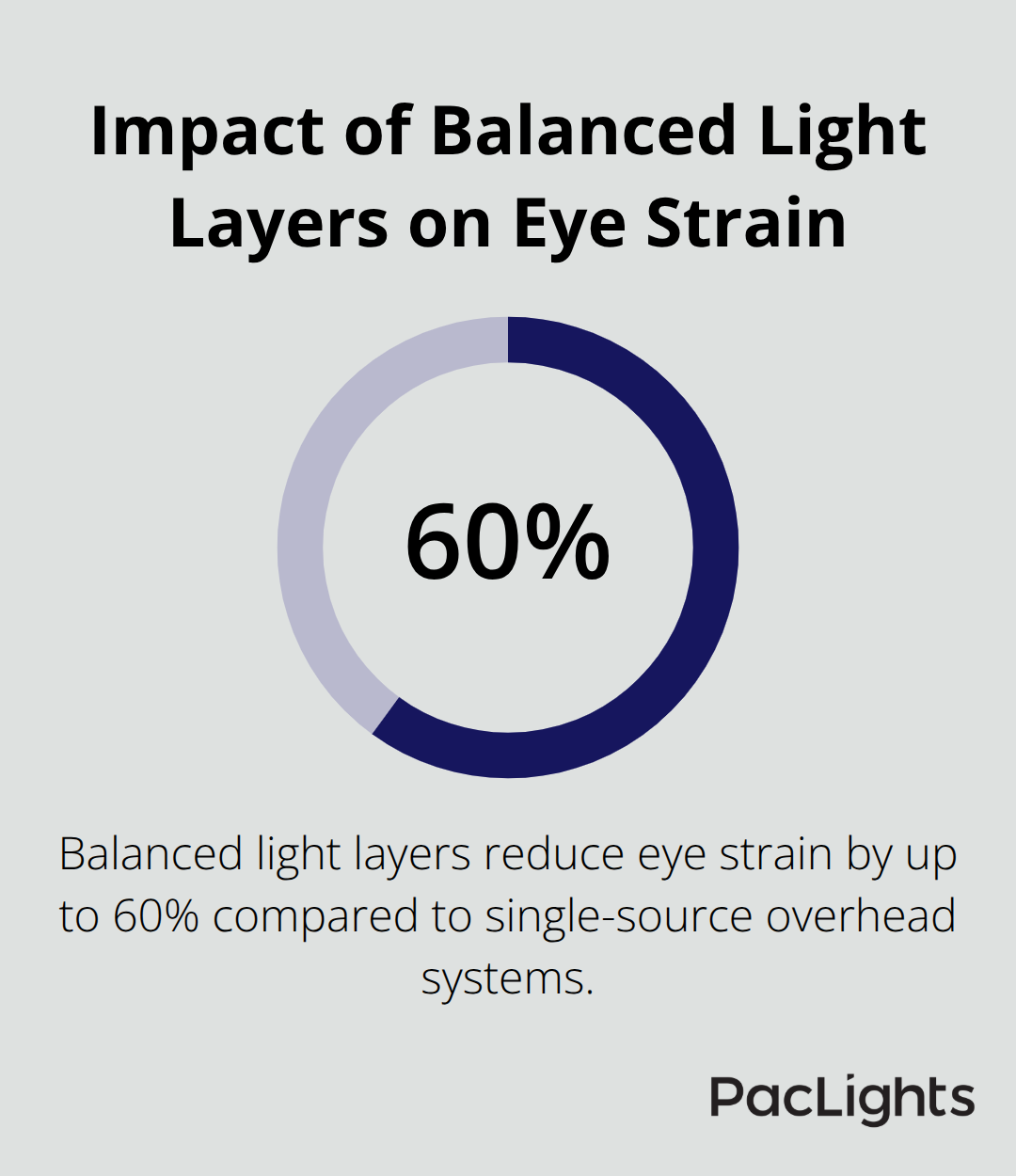 Impact of Balanced Light Layers on Eye Strain

60%

Balanced light layers reduce eye strain by up to 60% compared to single-source overhead systems.

PacLights