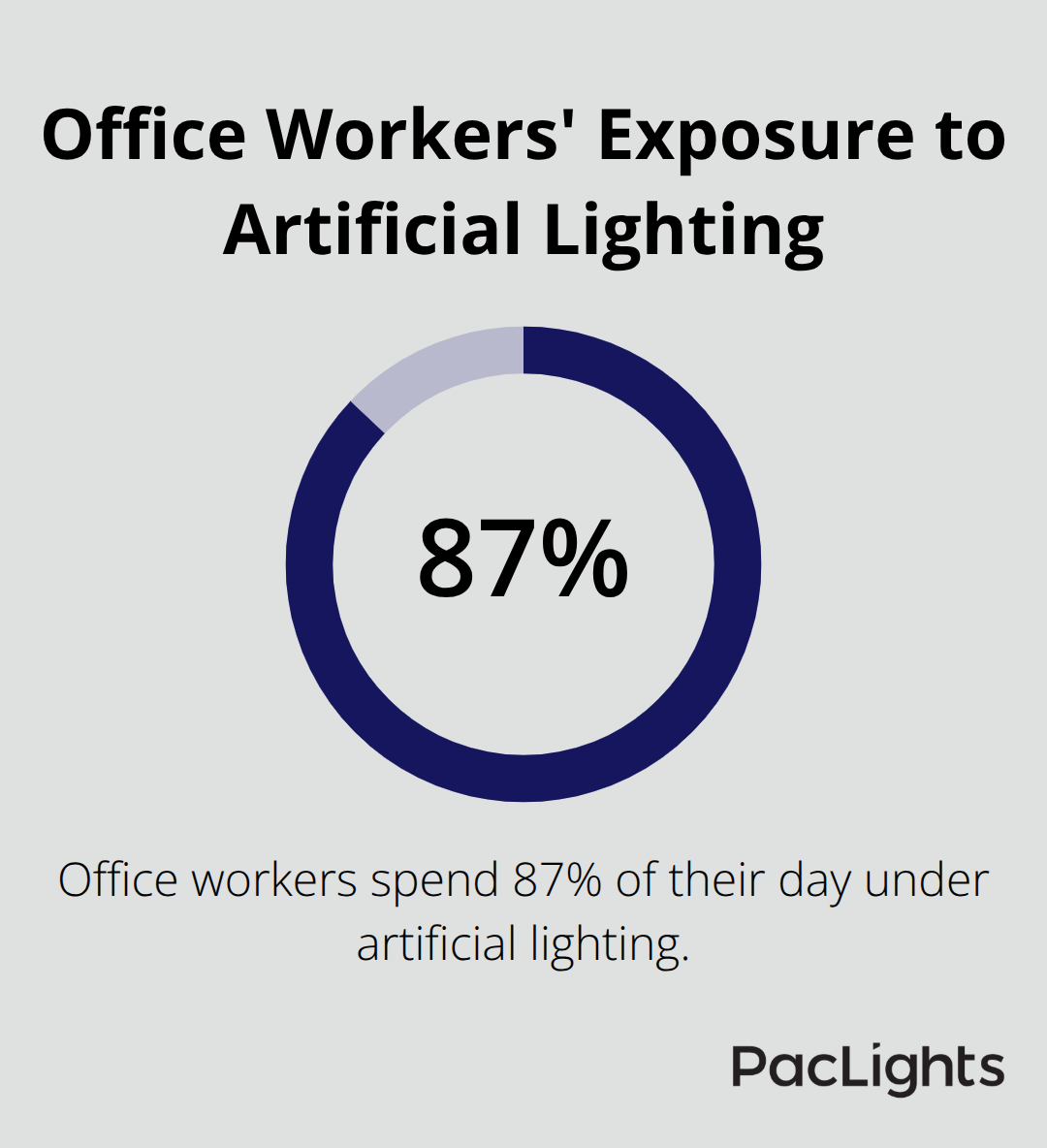 Office Workers' Exposure to Artificial Lighting

87%

Office workers spend 87% of their day under artificial lighting.

PacLights