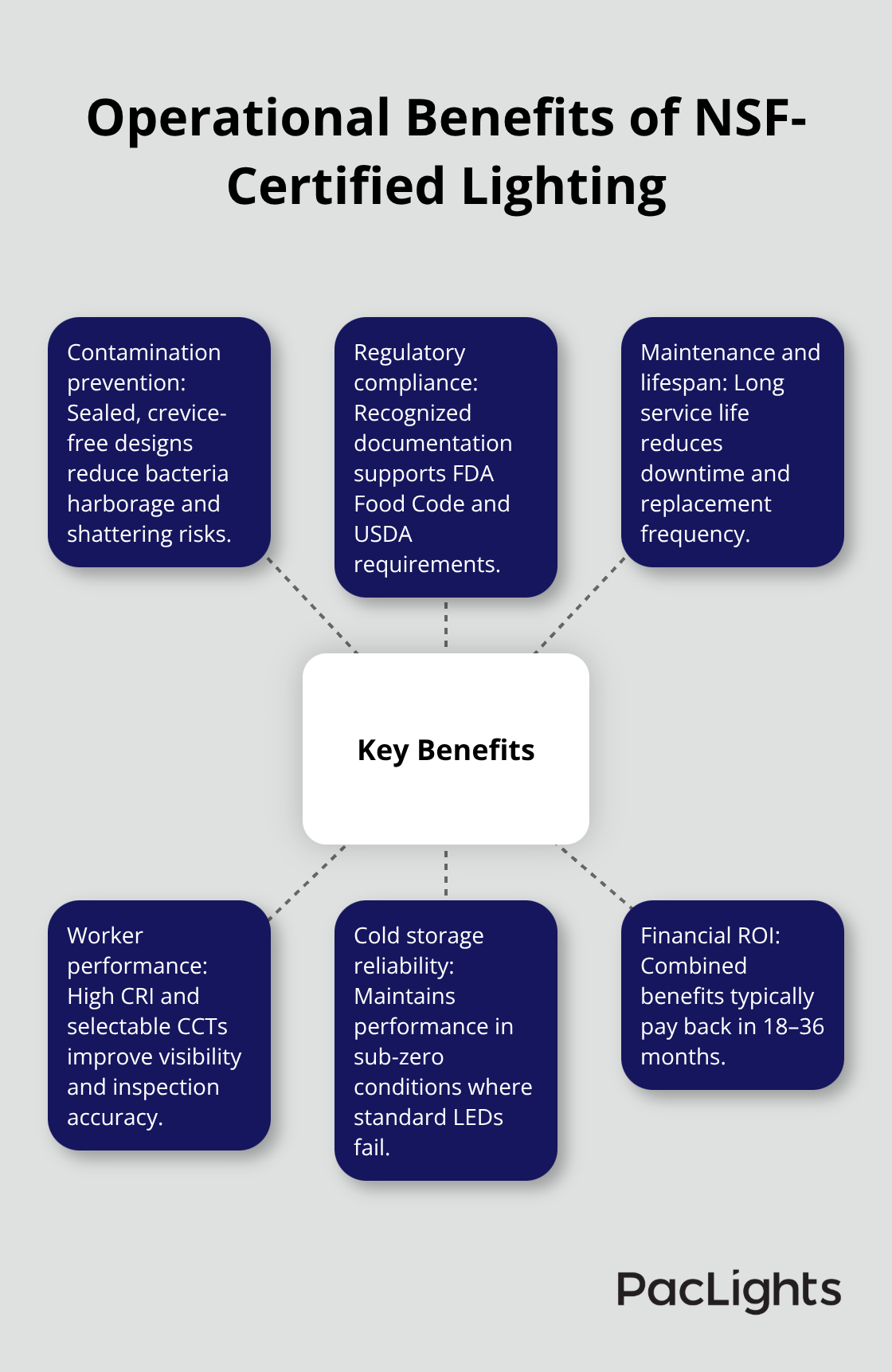 Operational Benefits of NSF-Certified Lighting

Contamination prevention: Sealed, crevice-free designs reduce bacteria harborage and shattering risks.

Regulatory compliance: Recognized documentation supports FDA Food Code and USDA requirements.

Maintenance and lifespan: Long service life reduces downtime and replacement frequency.

Key Benefits

Worker performance: High CRI and selectable CCTs improve visibility and inspection accuracy.

Cold storage reliability: Maintains performance in sub-zero conditions where standard LEDs fail.

Financial ROI: Combined benefits typically pay back in 18–36 months.

PacLights