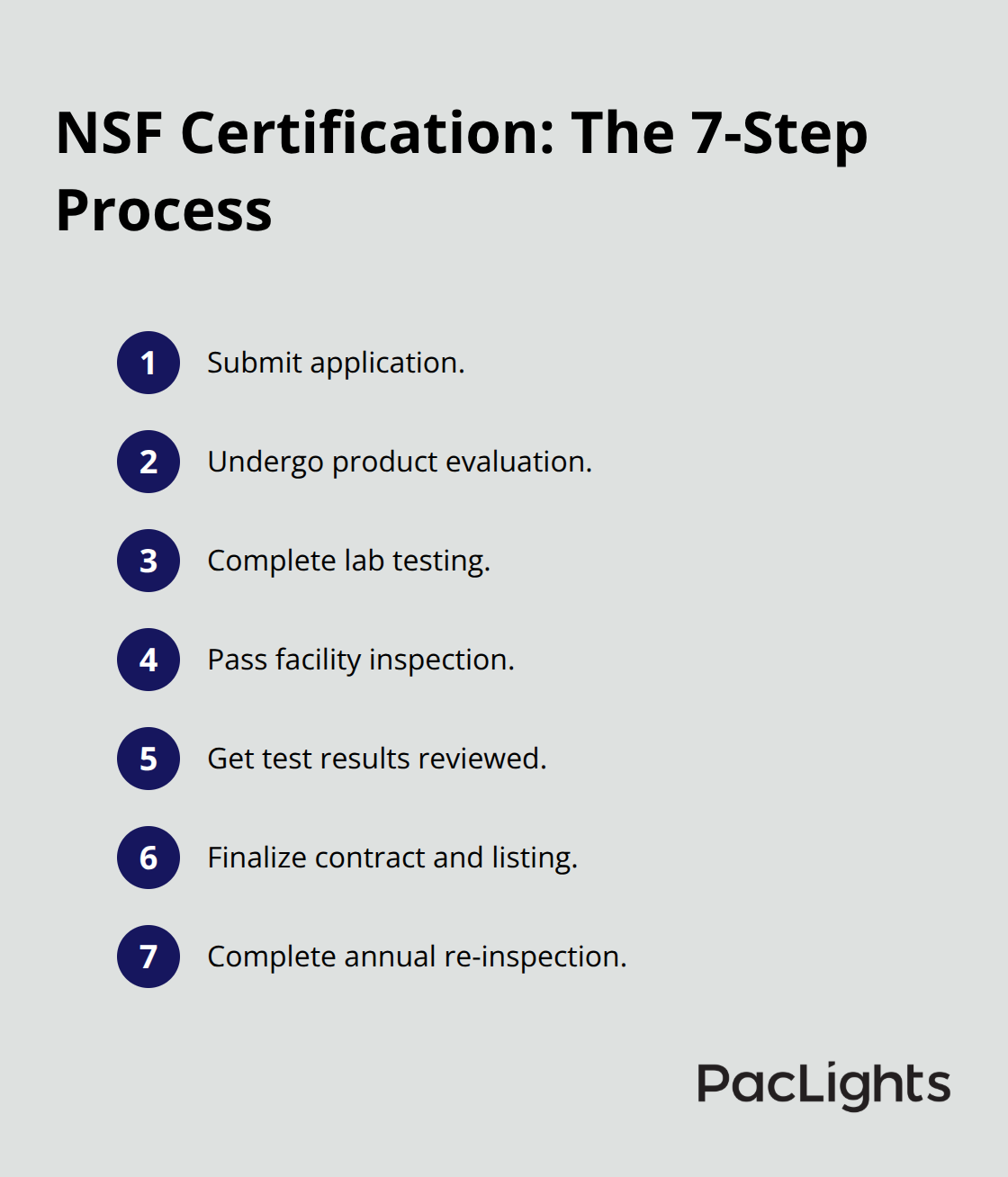 NSF Certification: The 7-Step Process

1 Submit application.

2 Undergo product evaluation.

3 Complete lab testing.

4 Pass facility inspection.

5 Get test results reviewed.

6 Finalize contract and listing.

7 Complete annual re-inspection.

PacLights