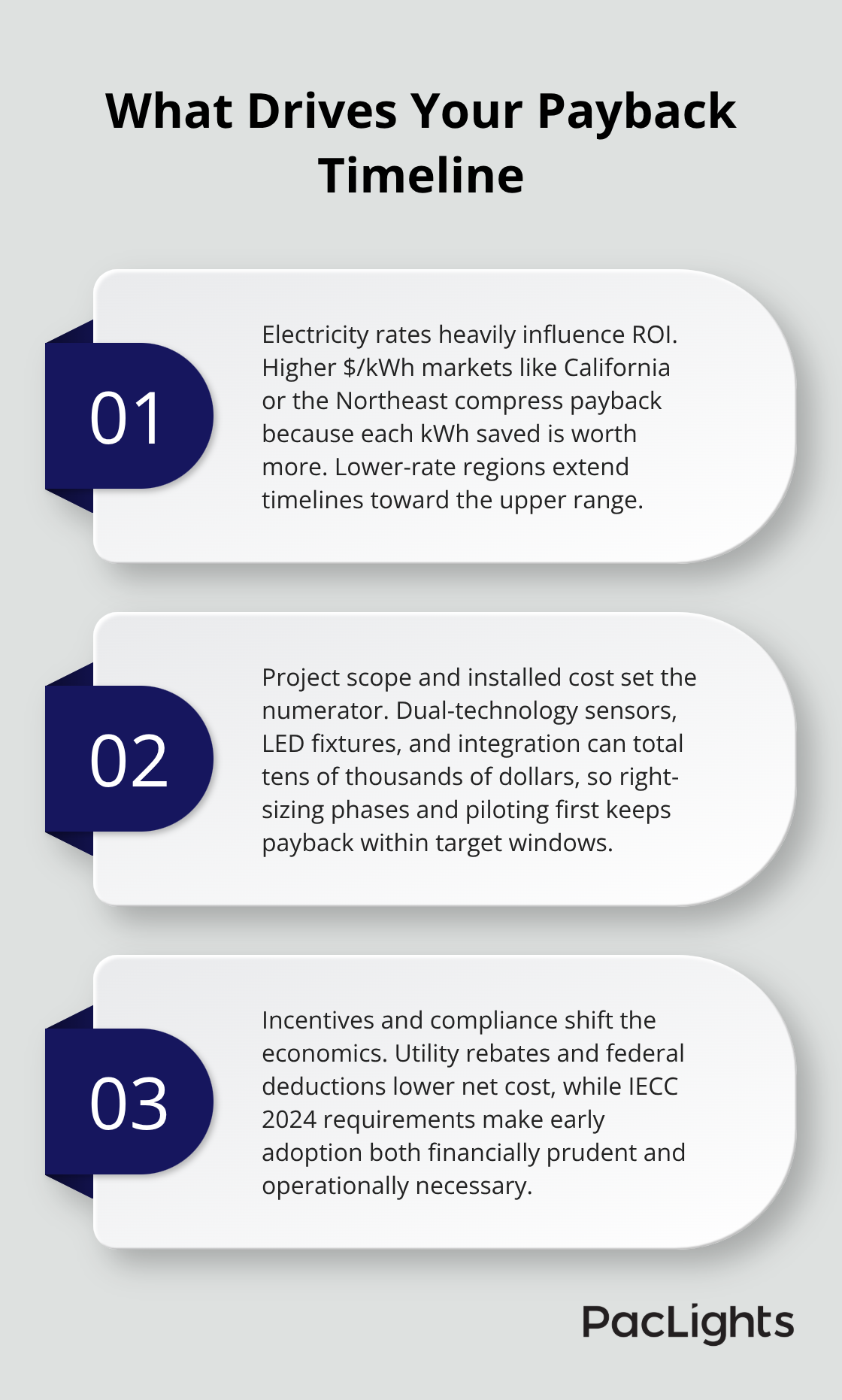 What Drives Your Payback Timeline

01

Electricity rates heavily influence ROI. Higher \$/kWh markets like California or the Northeast compress payback because each kWh saved is worth more. Lower-rate regions extend timelines toward the upper range.

02

Project scope and installed cost set the numerator. Dual-technology sensors, LED fixtures, and integration can total tens of thousands of dollars, so right-sizing phases and piloting first keeps payback within target windows.

03

Incentives and compliance shift the economics. Utility rebates and federal deductions lower net cost, while IECC 2024 requirements make early adoption both financially prudent and operationally necessary.

PacLights