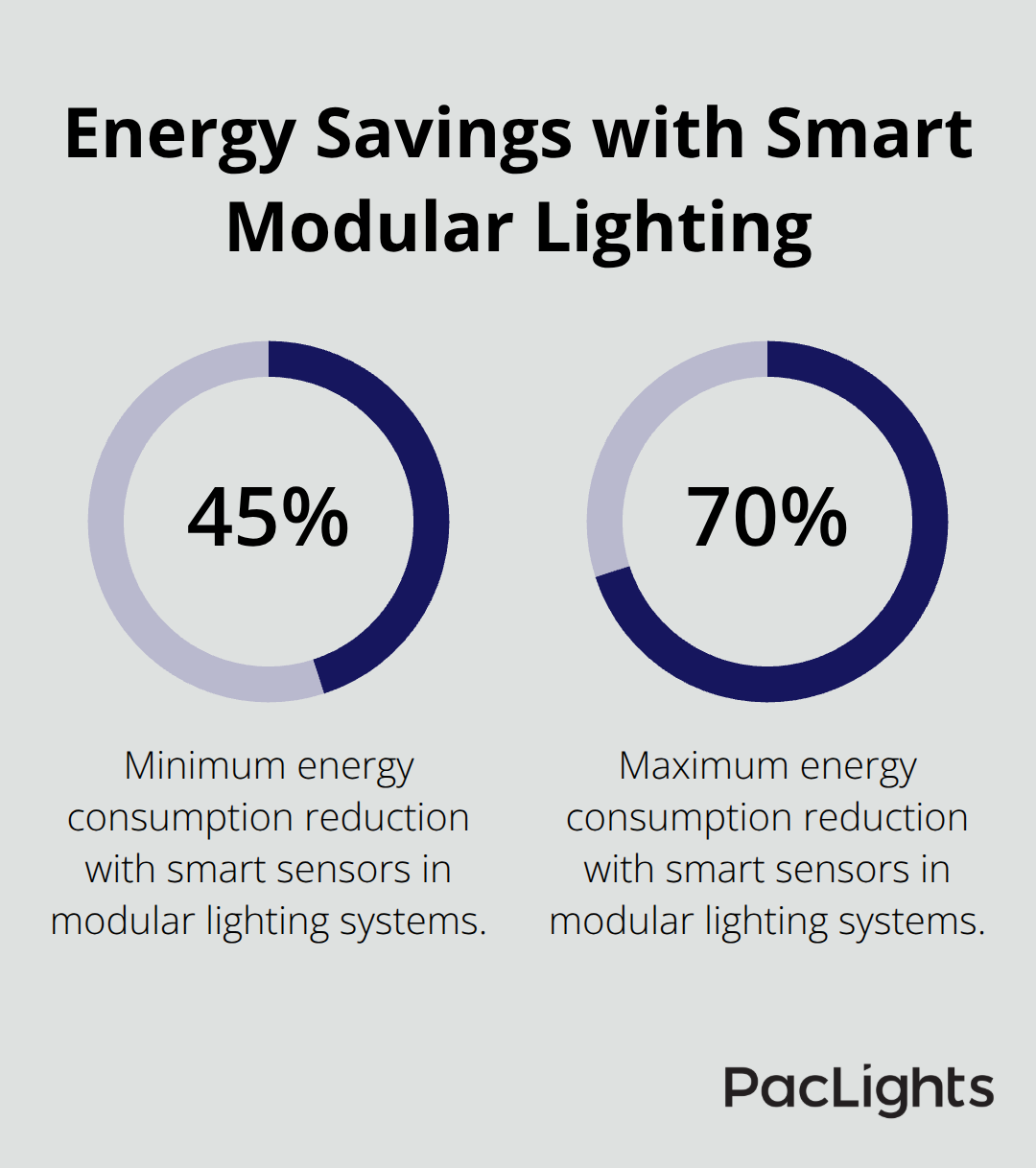 Energy Savings with Smart Modular Lighting

45%

Minimum energy consumption reduction with smart sensors in modular lighting systems.

70%

Maximum energy consumption reduction with smart sensors in modular lighting systems.

PacLights