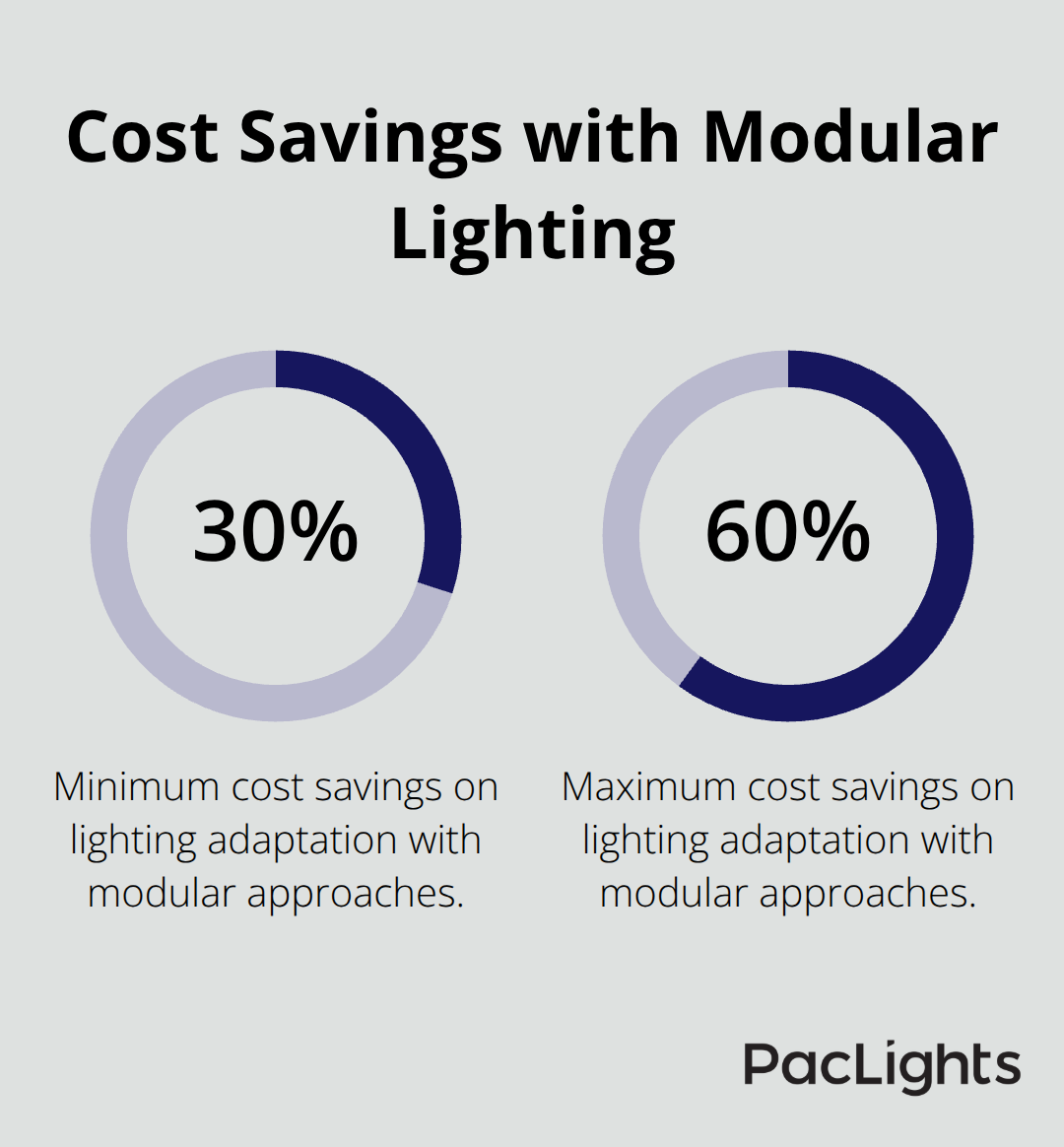 Cost Savings with Modular Lighting

30%

Minimum cost savings on lighting adaptation with modular approaches.

60%

Maximum cost savings on lighting adaptation with modular approaches.

PacLights