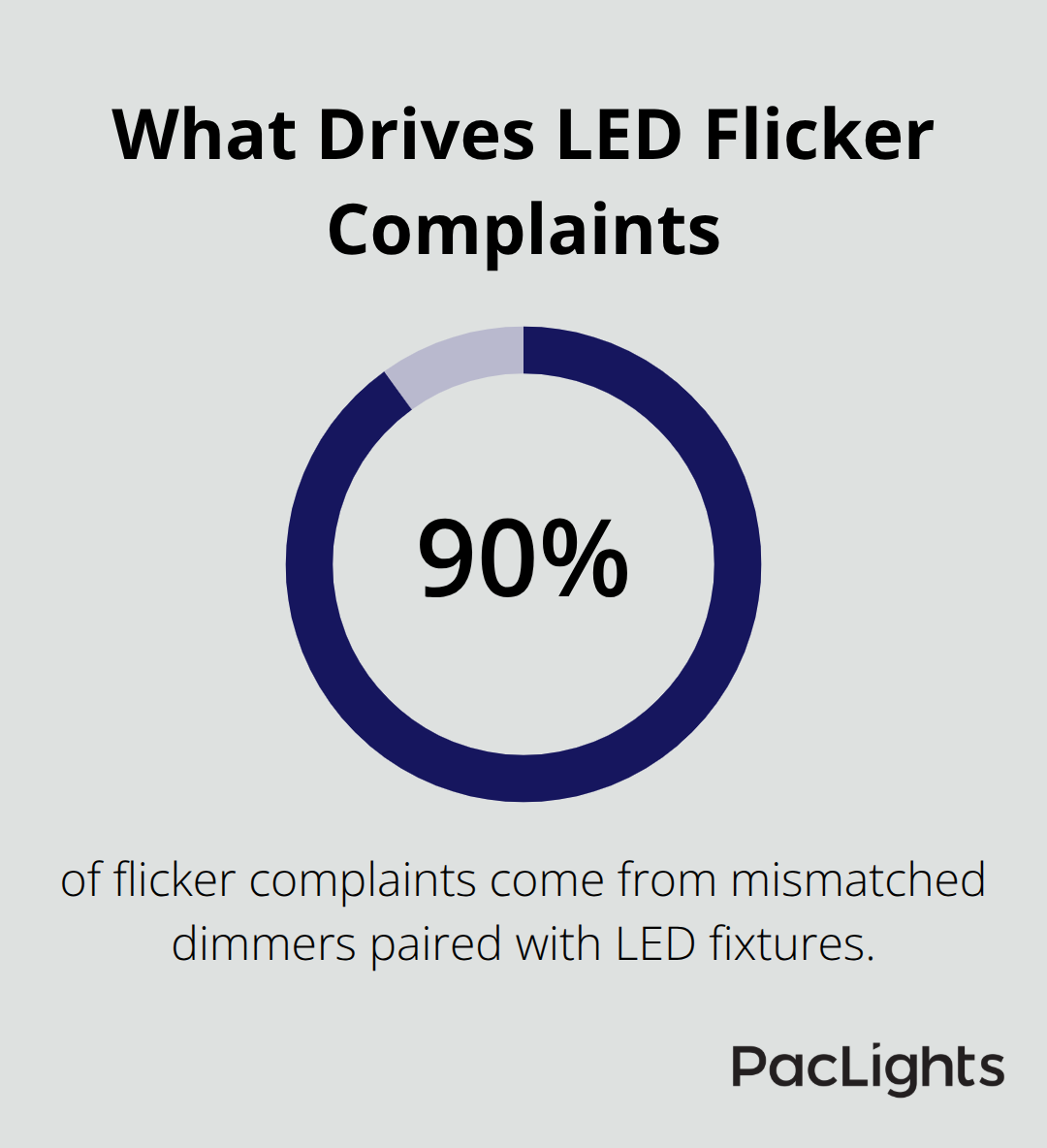 What Drives LED Flicker Complaints

90%

of flicker complaints come from mismatched dimmers paired with LED fixtures.

PacLights