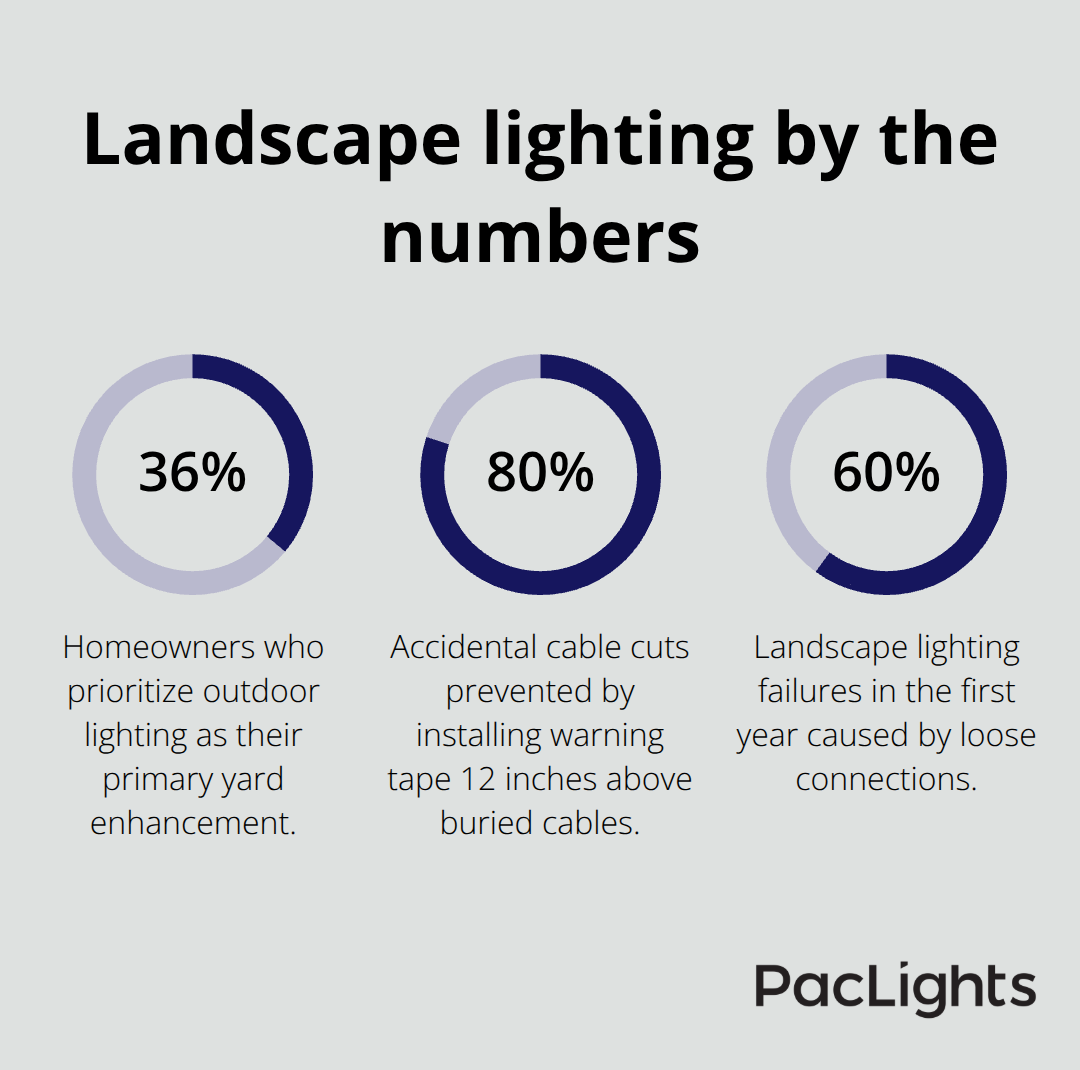 Landscape lighting by the numbers

36%

Homeowners who prioritize outdoor lighting as their primary yard enhancement.

80%

Accidental cable cuts prevented by installing warning tape 12 inches above buried cables.

60%

Landscape lighting failures in the first year caused by loose connections.

PacLights