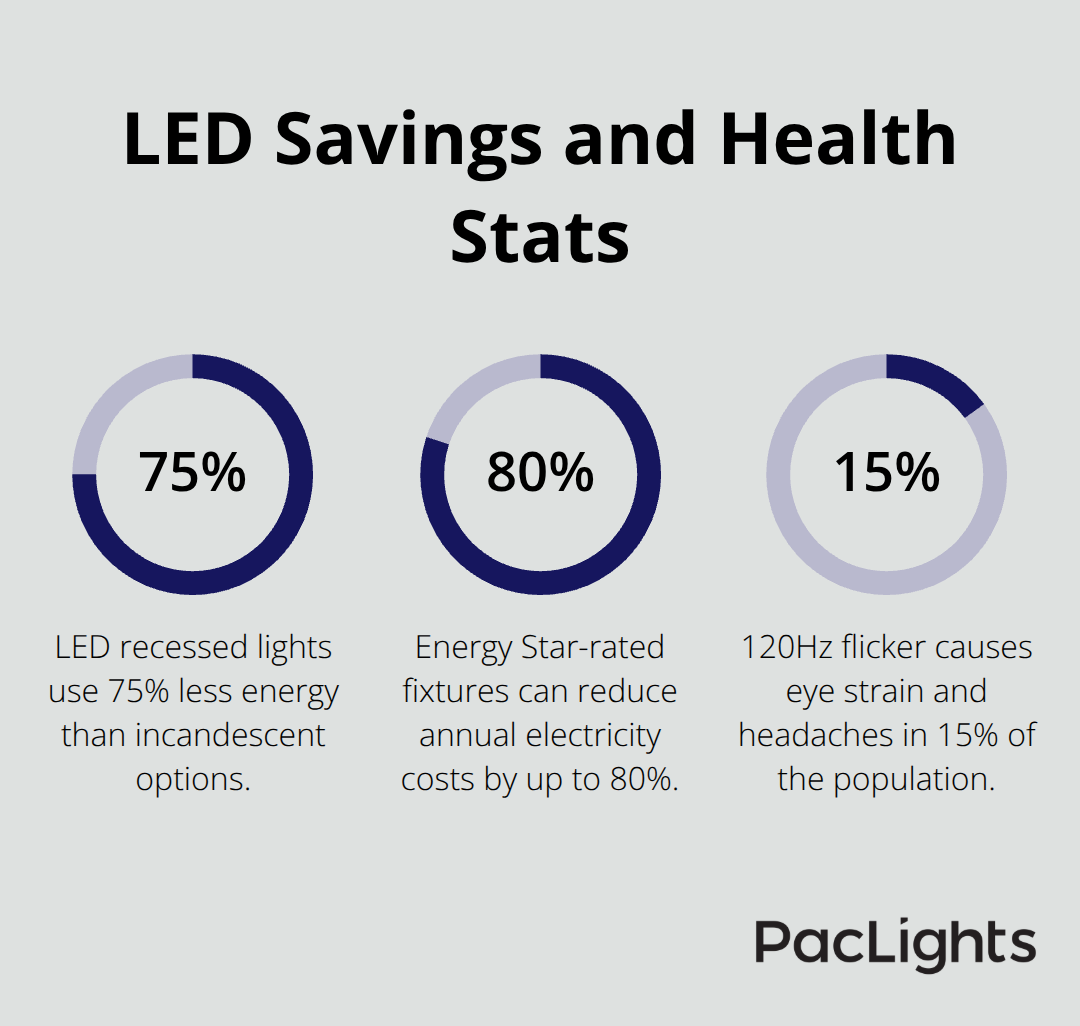 LED Savings and Health Stats

75%

LED recessed lights use 75% less energy than incandescent options.

80%

Energy Star-rated fixtures can reduce annual electricity costs by up to 80%.

15%

120Hz flicker causes eye strain and headaches in 15% of the population.

PacLights