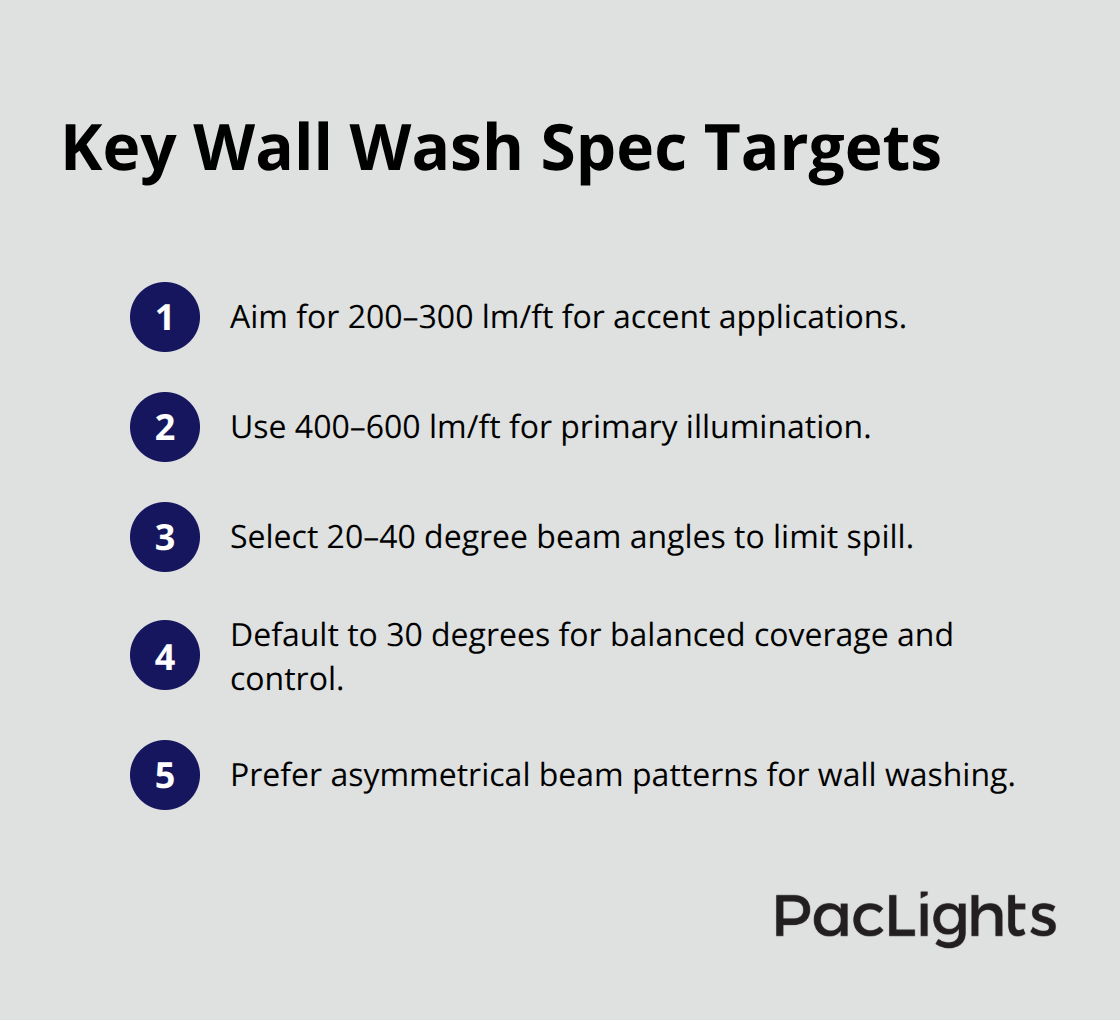 Key Wall Wash Spec Targets

1 Aim for 200–300 lm/ft for accent applications.

2 Use 400–600 lm/ft for primary illumination.

3 Select 20–40 degree beam angles to limit spill.

4 Default to 30 degrees for balanced coverage and control.

5 Prefer asymmetrical beam patterns for wall washing.

PacLights