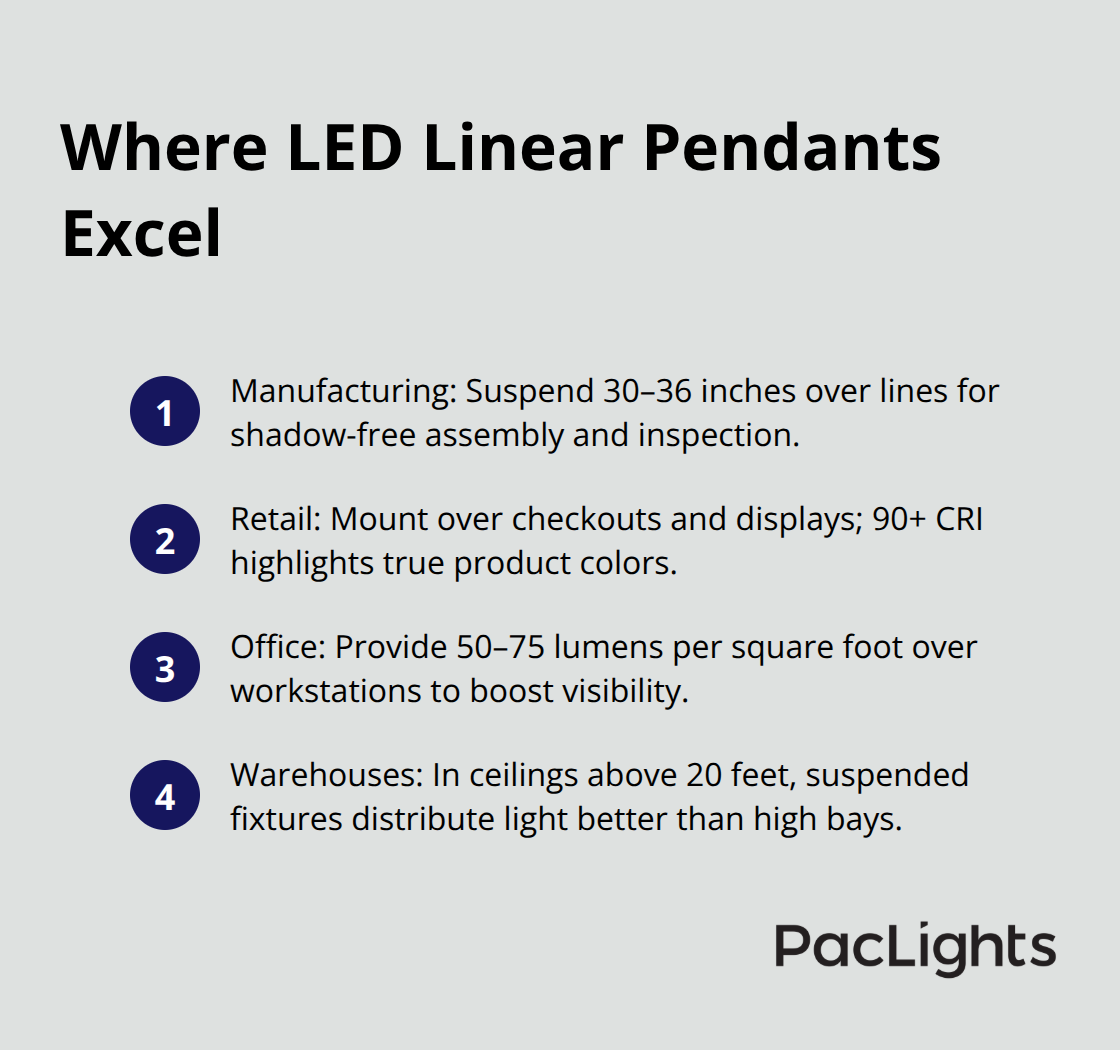 Where LED Linear Pendants Excel

1 Manufacturing: Suspend 30–36 inches over lines for shadow-free assembly and inspection.

2 Retail: Mount over checkouts and displays; 90+ CRI highlights true product colors.

3 Office: Provide 50–75 lumens per square foot over workstations to boost visibility.

4 Warehouses: In ceilings above 20 feet, suspended fixtures distribute light better than high bays.

PacLights