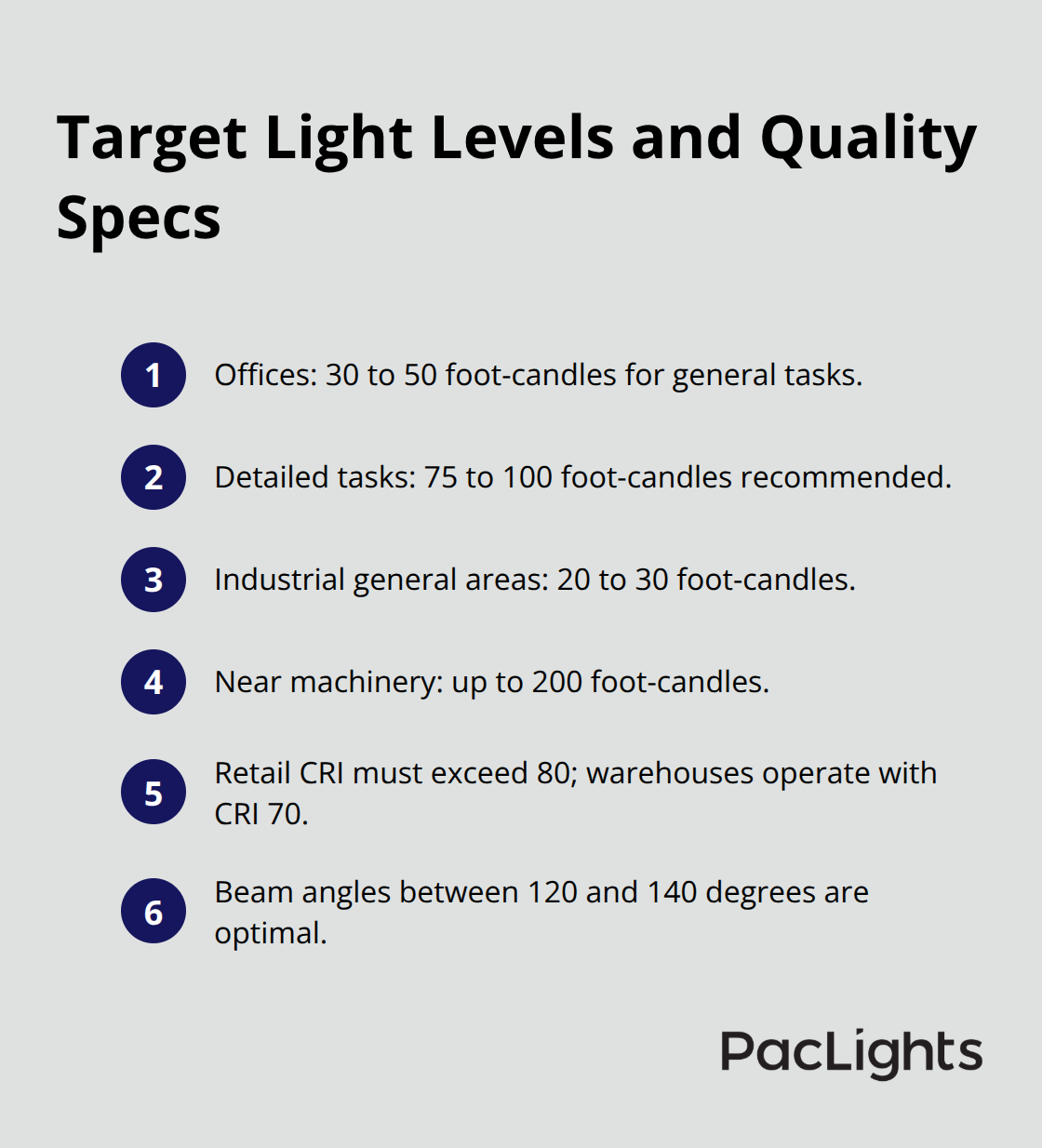 Target Light Levels and Quality Specs

1 Offices: 30 to 50 foot-candles for general tasks.

2 Detailed tasks: 75 to 100 foot-candles recommended.

3 Industrial general areas: 20 to 30 foot-candles.

4 Near machinery: up to 200 foot-candles.

5 Retail CRI must exceed 80; warehouses operate with CRI 70.

6 Beam angles between 120 and 140 degrees are optimal.

PacLights