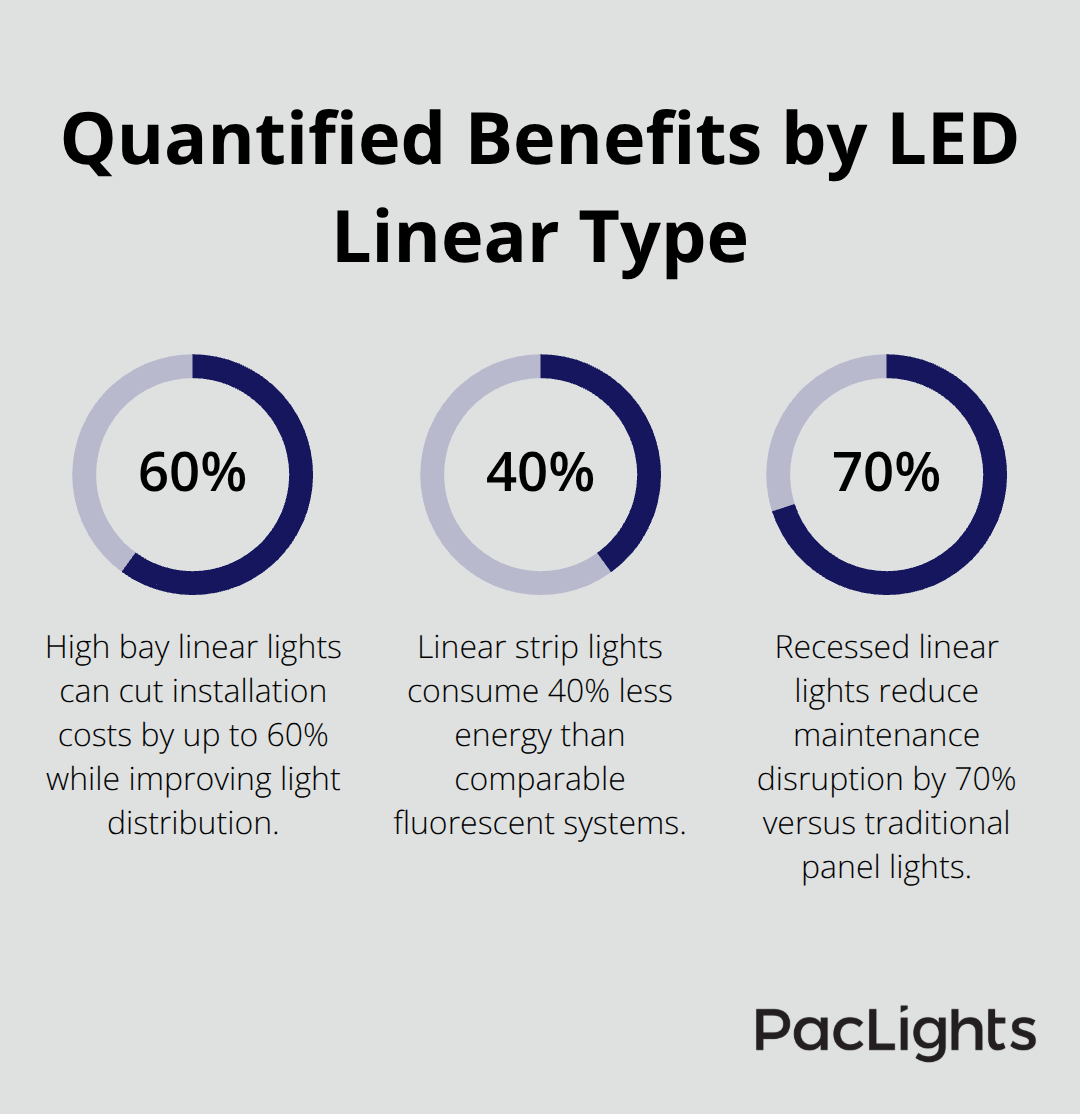 Quantified Benefits by LED Linear Type

60%

High bay linear lights can cut installation costs by up to 60% while improving light distribution.

40%

Linear strip lights consume 40% less energy than comparable fluorescent systems.

70%

Recessed linear lights reduce maintenance disruption by 70% versus traditional panel lights.

PacLights