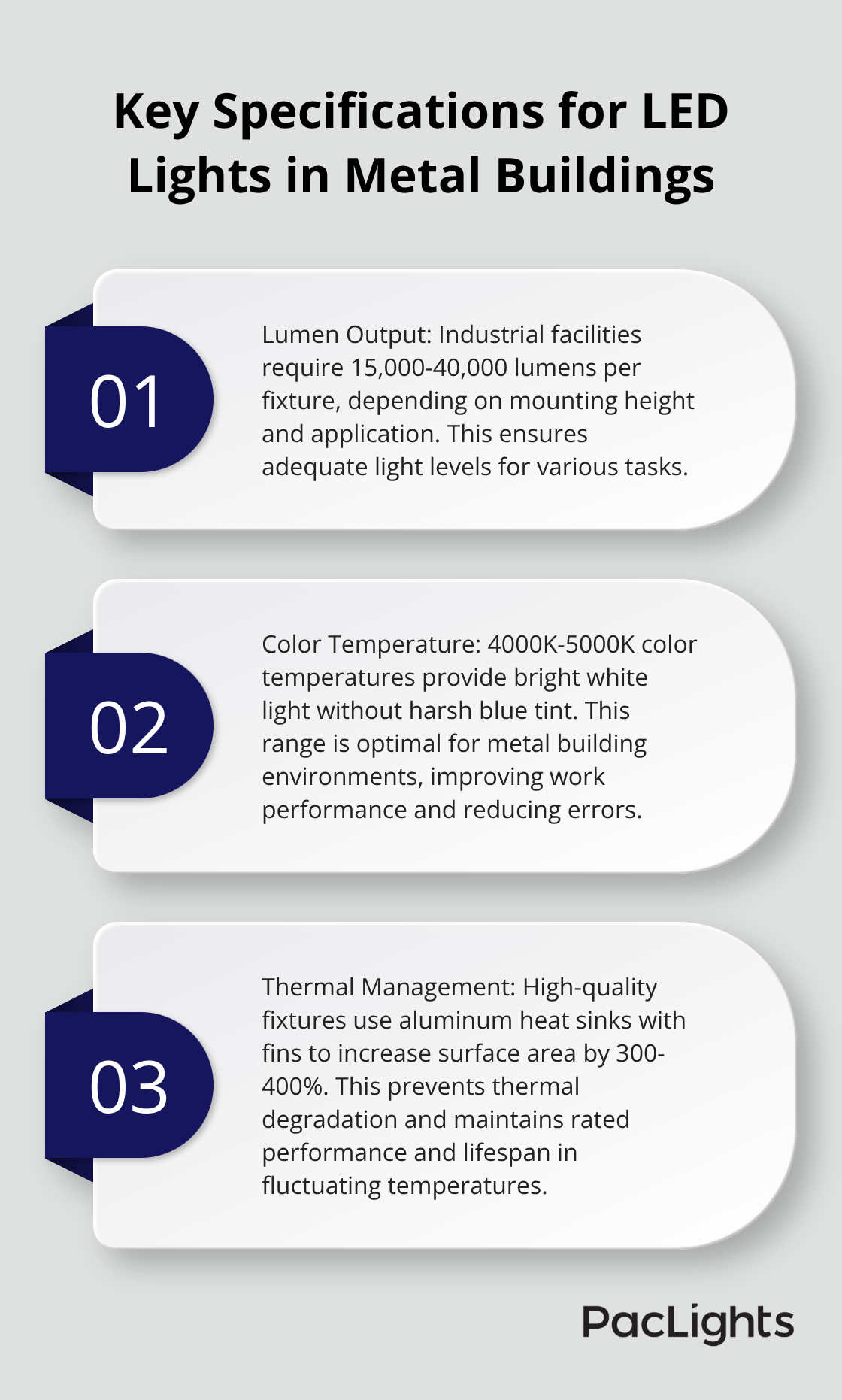 Key Specifications for LED Lights in Metal Buildings

01

Lumen Output: Industrial facilities require 15,000-40,000 lumens per fixture, depending on mounting height and application. This ensures adequate light levels for various tasks.

02

Color Temperature: 4000K-5000K color temperatures provide bright white light without harsh blue tint. This range is optimal for metal building environments, improving work performance and reducing errors.

03

Thermal Management: High-quality fixtures use aluminum heat sinks with fins to increase surface area by 300-400%. This prevents thermal degradation and maintains rated performance and lifespan in fluctuating temperatures.

PacLights