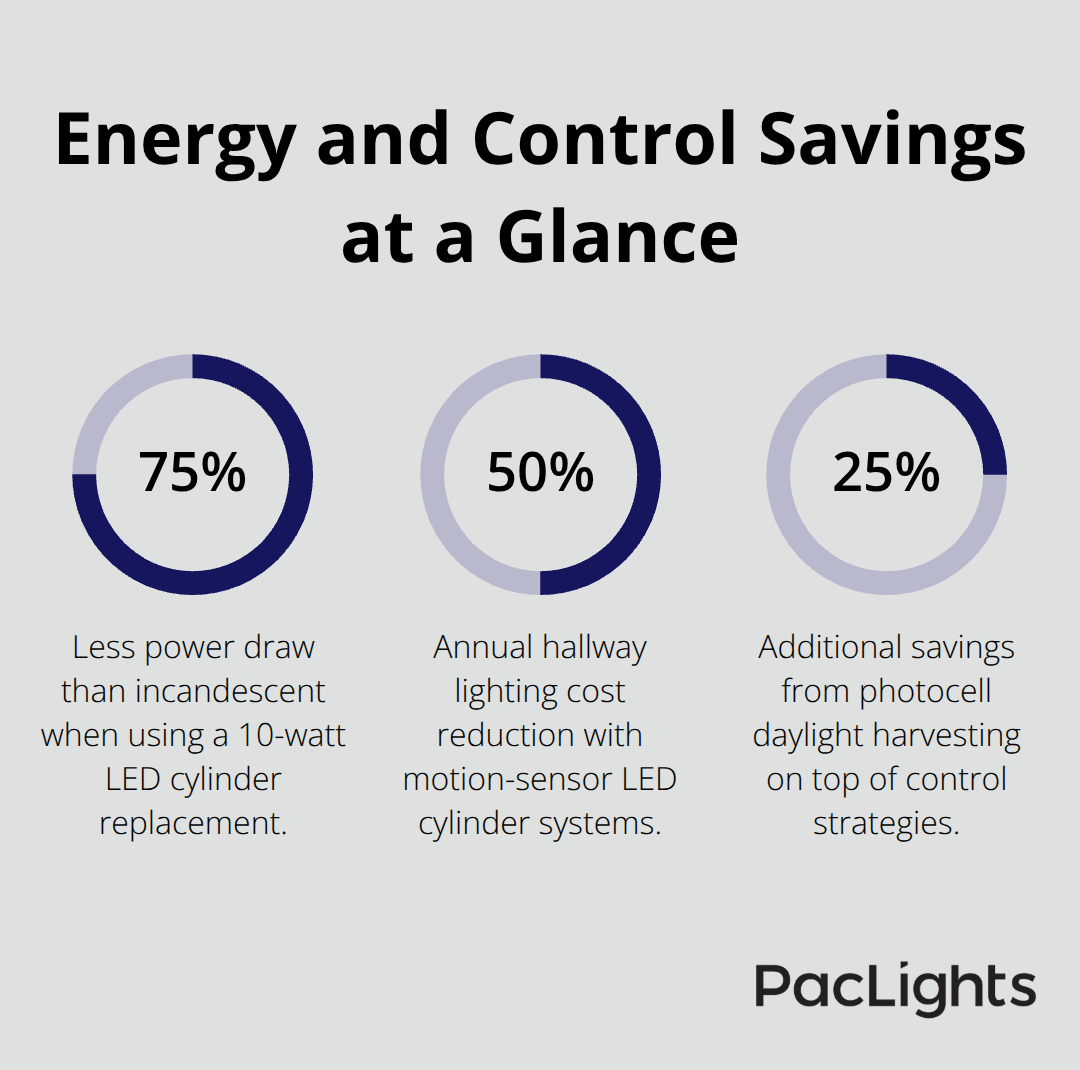 Energy and Control Savings at a Glance

75%

Less power draw than incandescent when using a 10-watt LED cylinder replacement.

50%

Annual hallway lighting cost reduction with motion-sensor LED cylinder systems.

25%

Additional savings from photocell daylight harvesting on top of control strategies.

PacLights