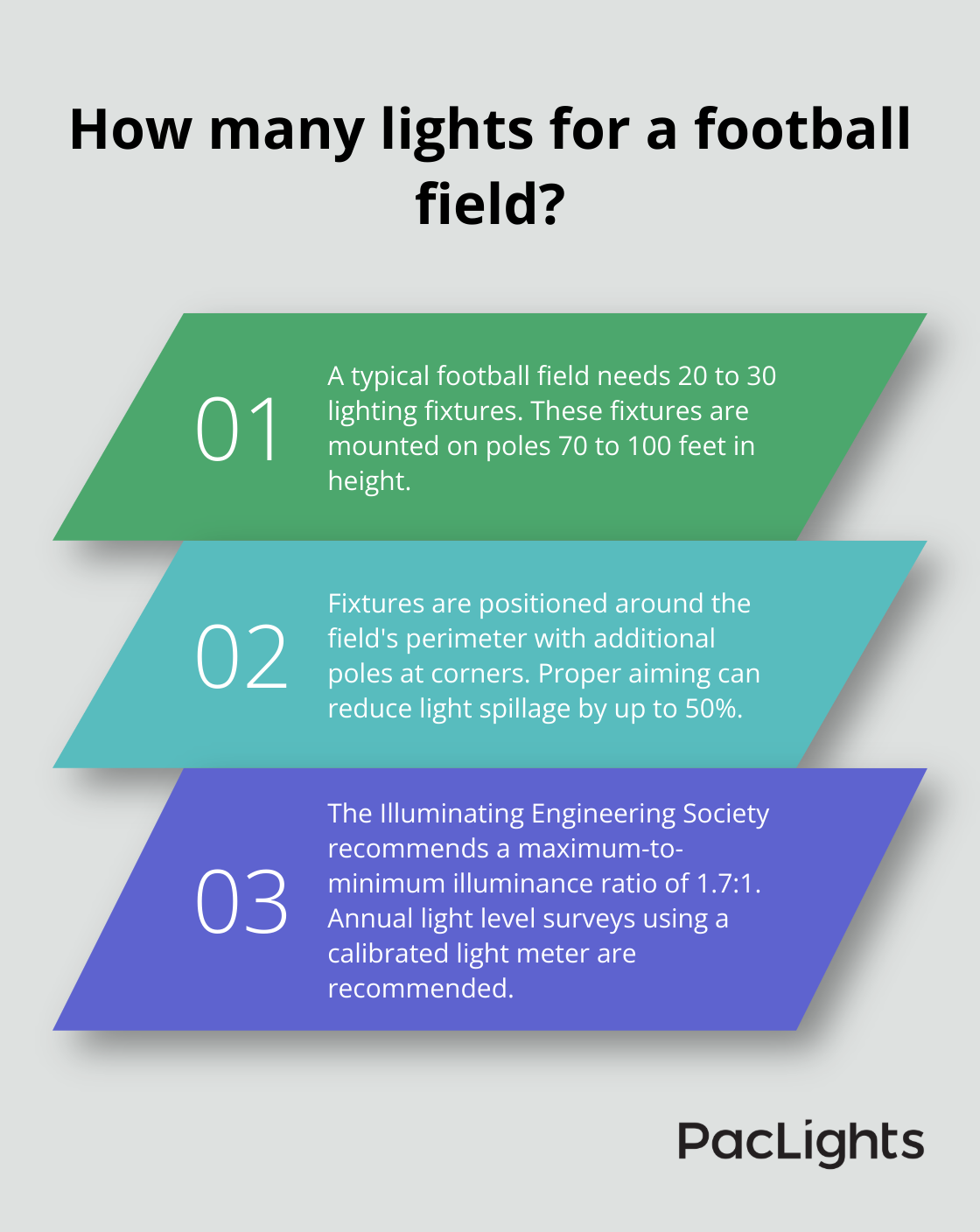 How many lights for a football field?

01

A typical football field needs 20 to 30 lighting fixtures. These fixtures are mounted on poles 70 to 100 feet in height.

02

Fixtures are positioned around the field's perimeter with additional poles at corners. Proper aiming can reduce light spillage by up to 50%.

03

The Illuminating Engineering Society recommends a maximum-to-minimum illuminance ratio of 1.7:1. Annual light level surveys using a calibrated light meter are recommended.

PacLights