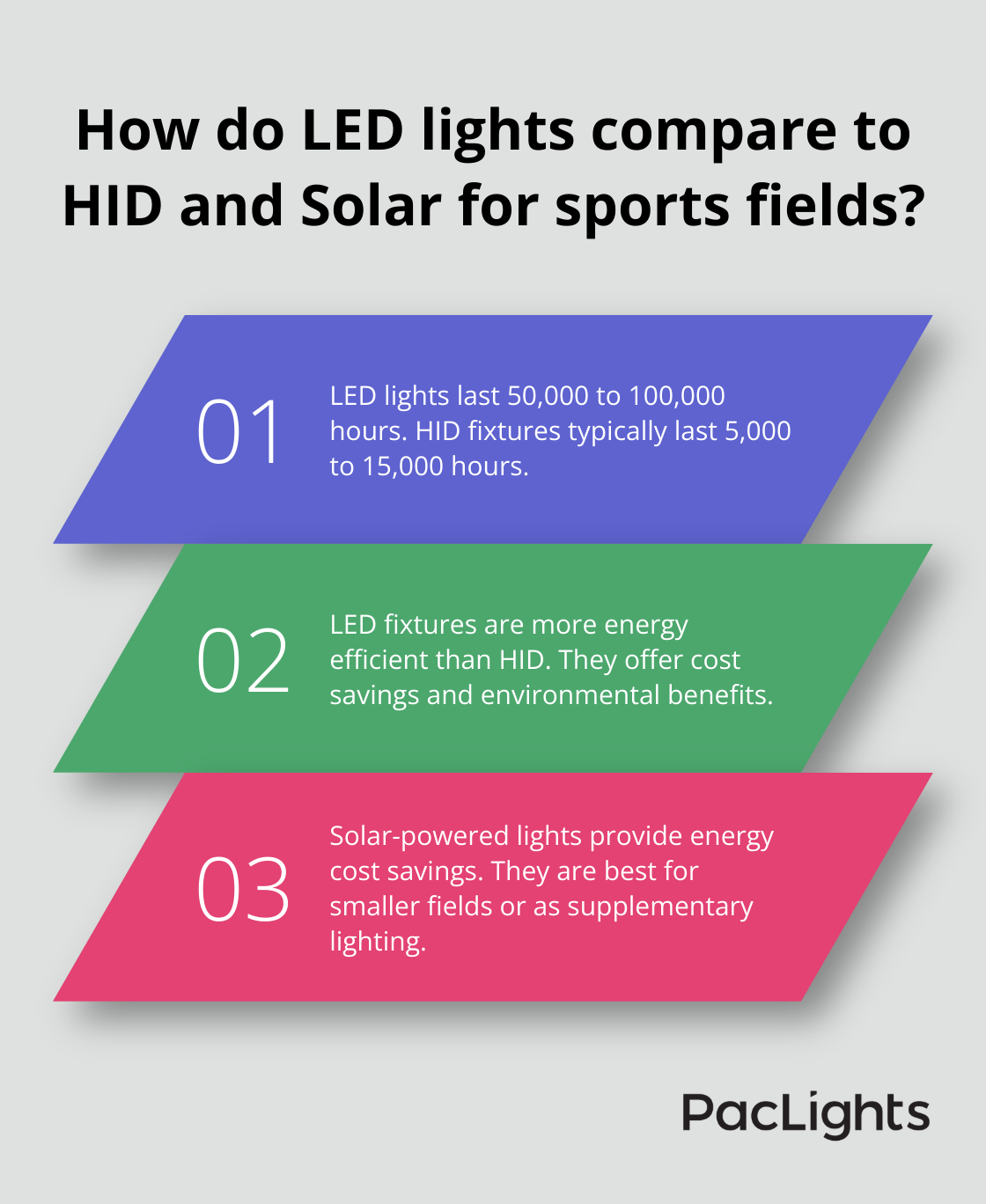 How do LED lights compare to HID and Solar for sports fields?

01

LED lights last 50,000 to 100,000 hours. HID fixtures typically last 5,000 to 15,000 hours.

02

LED fixtures are more energy efficient than HID. They offer cost savings and environmental benefits.

03

Solar-powered lights provide energy cost savings. They are best for smaller fields or as supplementary lighting.

PacLights