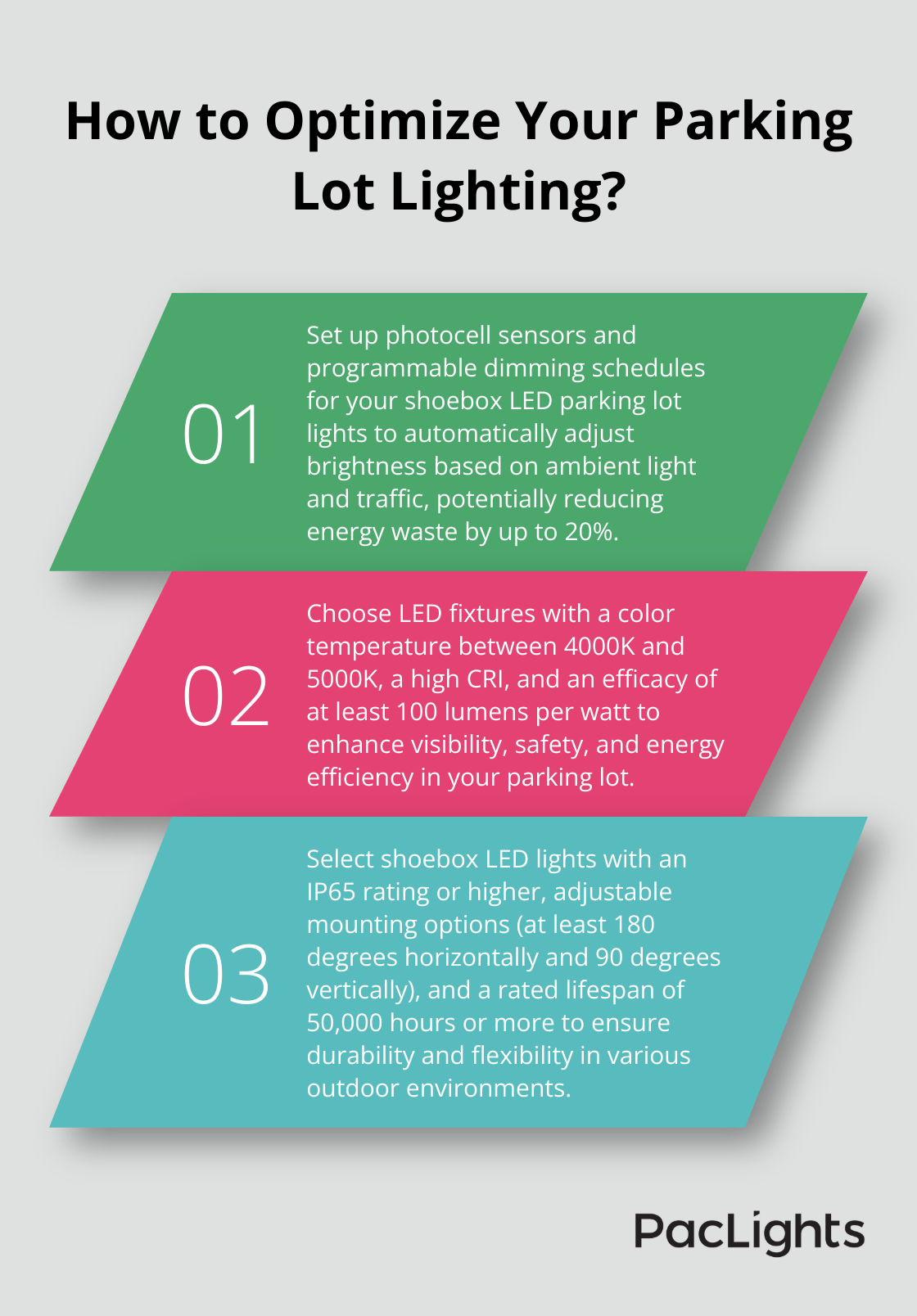 How to Optimize Your Parking Lot Lighting?

01

Set up photocell sensors and programmable dimming schedules for your shoebox LED parking lot lights to automatically adjust brightness based on ambient light and traffic, potentially reducing energy waste by up to 20%.

02

Choose LED fixtures with a color temperature between 4000K and 5000K, a high CRI, and an efficacy of at least 100 lumens per watt to enhance visibility, safety, and energy efficiency in your parking lot.

03

Select shoebox LED lights with an IP65 rating or higher, adjustable mounting options (at least 180 degrees horizontally and 90 degrees vertically), and a rated lifespan of 50,000 hours or more to ensure durability and flexibility in various outdoor environments.

PacLights