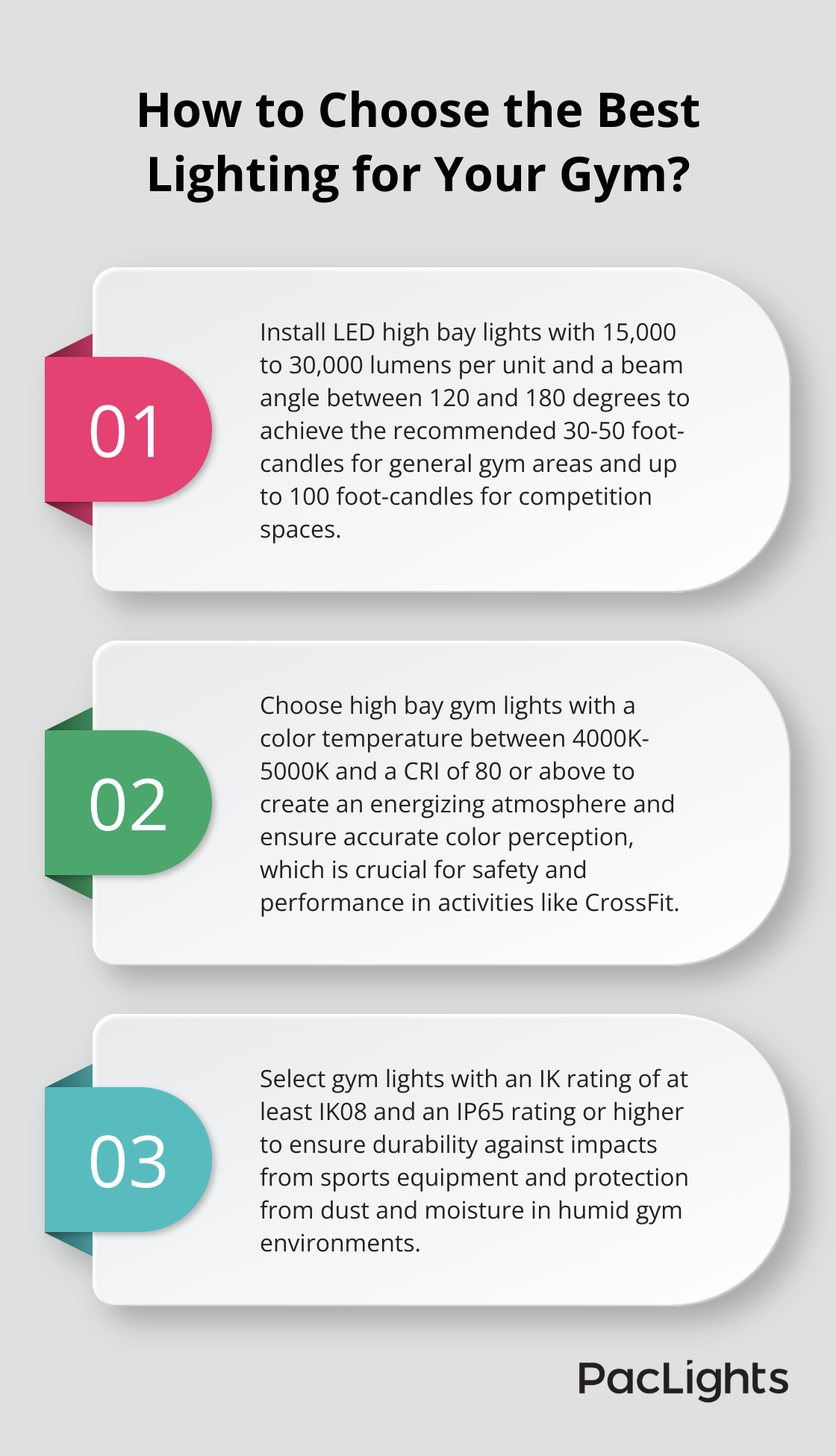 How to Choose the Best Lighting for Your Gym?

01

Install LED high bay lights with 15,000 to 30,000 lumens per unit and a beam angle between 120 and 180 degrees to achieve the recommended 30-50 foot-candles for general gym areas and up to 100 foot-candles for competition spaces.

02

Choose high bay gym lights with a color temperature between 4000K-5000K and a CRI of 80 or above to create an energizing atmosphere and ensure accurate color perception, which is crucial for safety and performance in activities like CrossFit.

03

Select gym lights with an IK rating of at least IK08 and an IP65 rating or higher to ensure durability against impacts from sports equipment and protection from dust and moisture in humid gym environments.

PacLights