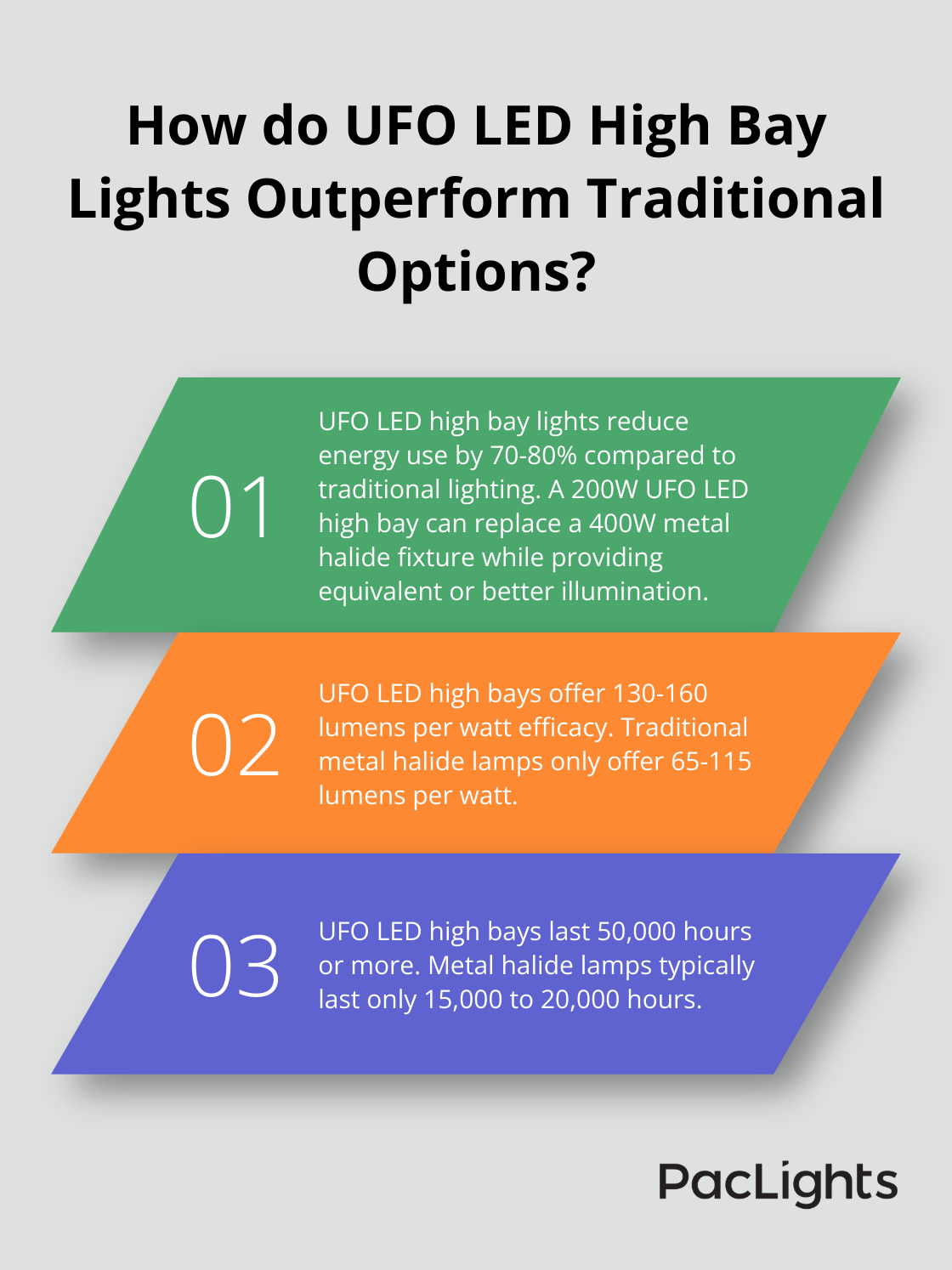 How do UFO LED High Bay Lights Outperform Traditional Options?

01

UFO LED high bay lights reduce energy use by 70-80% compared to traditional lighting. A 200W UFO LED high bay can replace a 400W metal halide fixture while providing equivalent or better illumination.

02

UFO LED high bays offer 130-160 lumens per watt efficacy. Traditional metal halide lamps only offer 65-115 lumens per watt.

03

UFO LED high bays last 50,000 hours or more. Metal halide lamps typically last only 15,000 to 20,000 hours.

PacLights