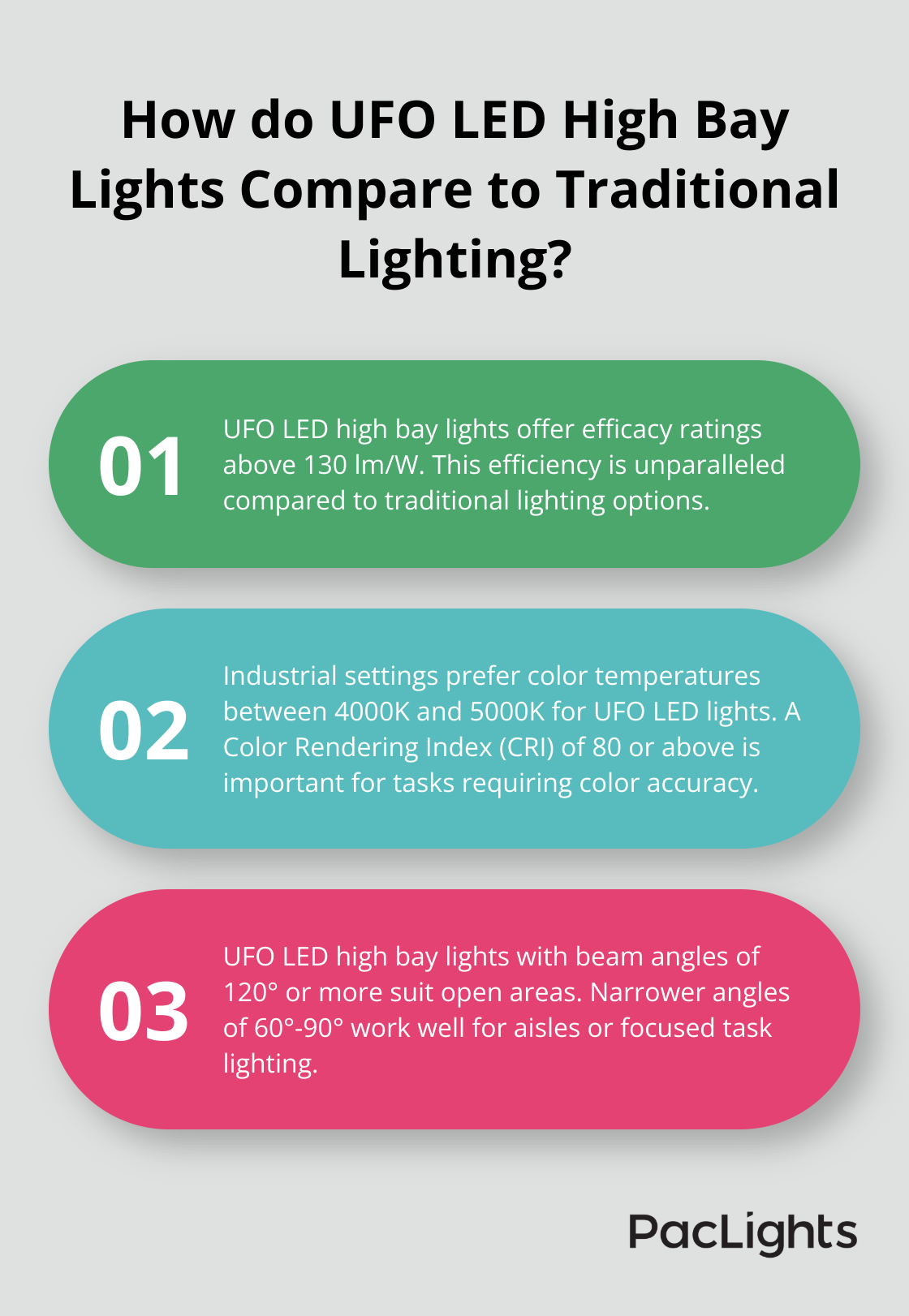 How do UFO LED High Bay Lights Compare to Traditional Lighting?

01

UFO LED high bay lights offer efficacy ratings above 130 lm/W. This efficiency is unparalleled compared to traditional lighting options.

02

Industrial settings prefer color temperatures between 4000K and 5000K for UFO LED lights. A Color Rendering Index (CRI) of 80 or above is important for tasks requiring color accuracy.

03

UFO LED high bay lights with beam angles of 120° or more suit open areas. Narrower angles of 60°-90° work well for aisles or focused task lighting.

PacLights