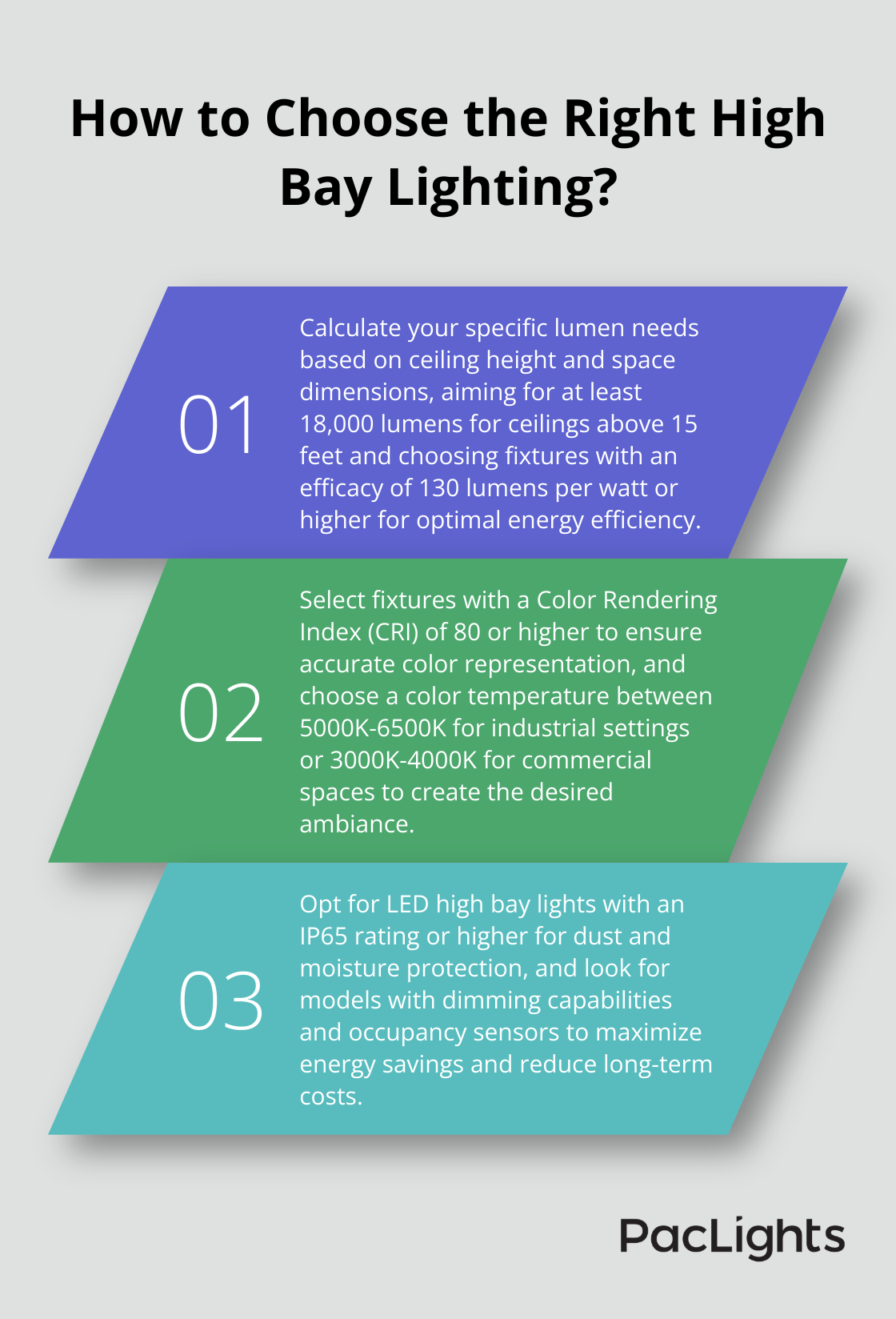 How to Choose the Right High Bay Lighting?

01

Calculate your specific lumen needs based on ceiling height and space dimensions, aiming for at least 18,000 lumens for ceilings above 15 feet and choosing fixtures with an efficacy of 130 lumens per watt or higher for optimal energy efficiency.

02

Select fixtures with a Color Rendering Index (CRI) of 80 or higher to ensure accurate color representation, and choose a color temperature between 5000K-6500K for industrial settings or 3000K-4000K for commercial spaces to create the desired ambiance.

03

Opt for LED high bay lights with an IP65 rating or higher for dust and moisture protection, and look for models with dimming capabilities and occupancy sensors to maximize energy savings and reduce long-term costs.

PacLights