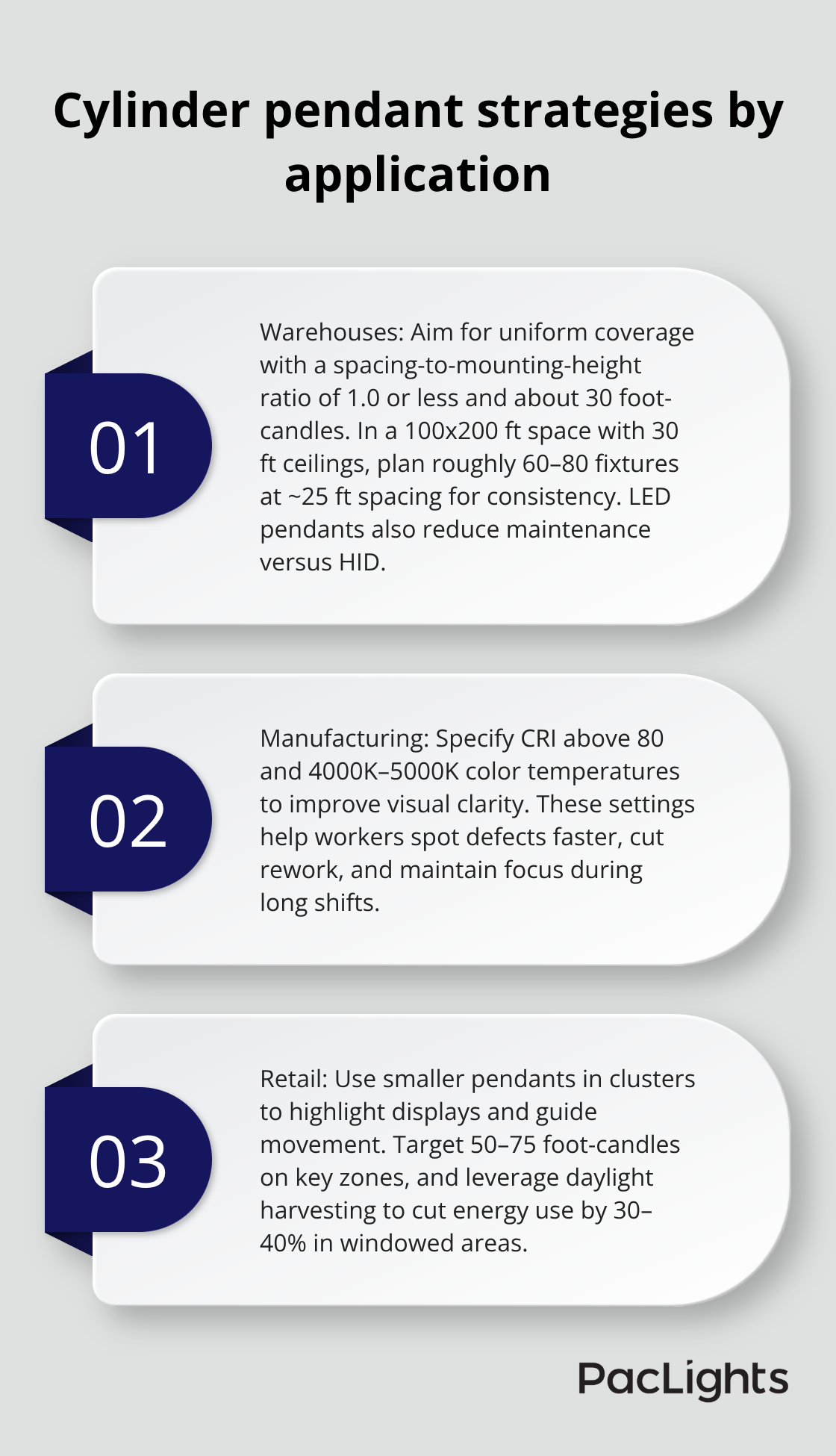 Cylinder pendant strategies by application

01

Warehouses: Aim for uniform coverage with a spacing-to-mounting-height ratio of 1.0 or less and about 30 foot-candles. In a 100x200 ft space with 30 ft ceilings, plan roughly 60–80 fixtures at ~25 ft spacing for consistency. LED pendants also reduce maintenance versus HID.

02

Manufacturing: Specify CRI above 80 and 4000K–5000K color temperatures to improve visual clarity. These settings help workers spot defects faster, cut rework, and maintain focus during long shifts.

03

Retail: Use smaller pendants in clusters to highlight displays and guide movement. Target 50–75 foot-candles on key zones, and leverage daylight harvesting to cut energy use by 30–40% in windowed areas.

PacLights