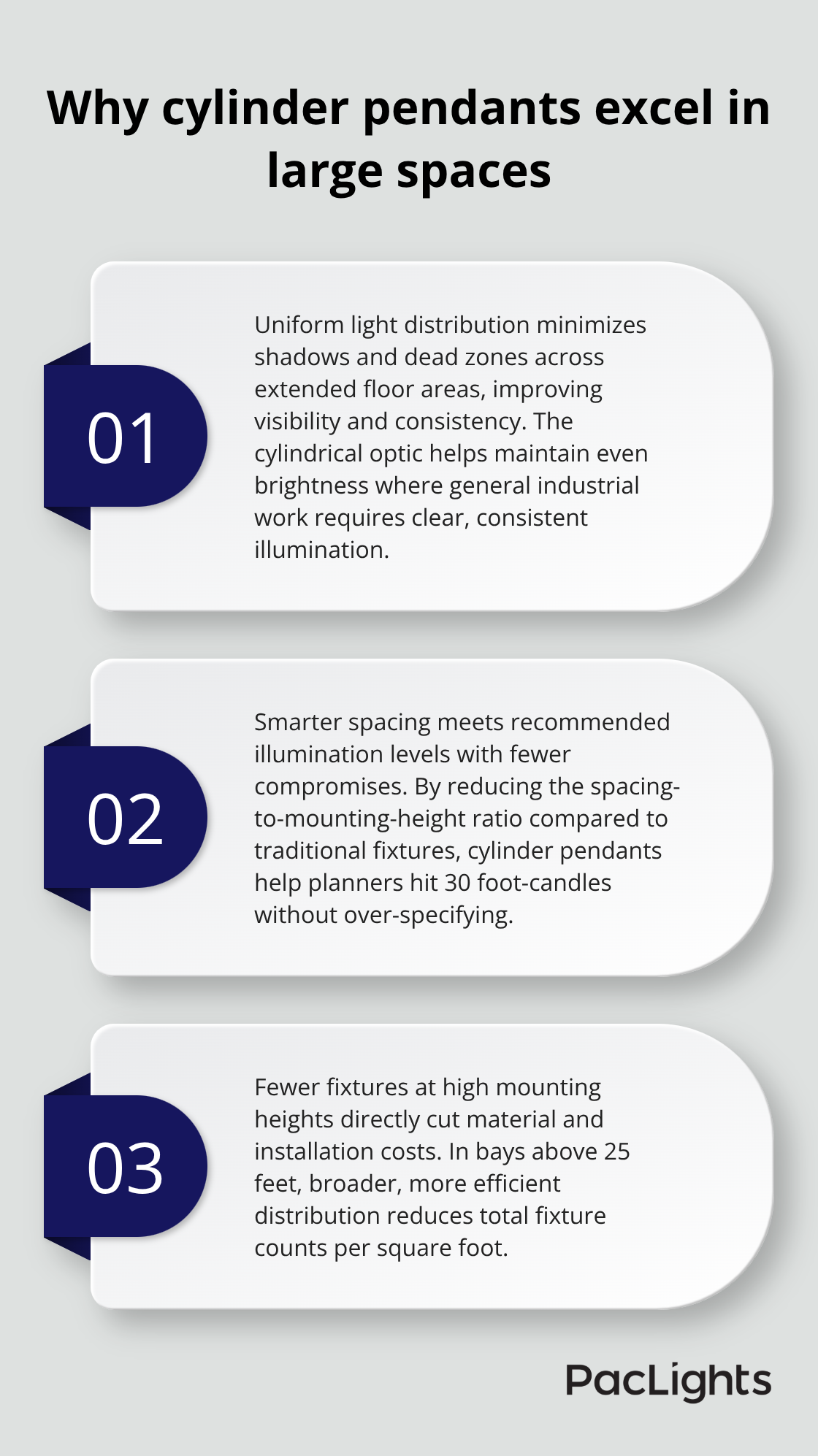 Why cylinder pendants excel in large spaces

01

Uniform light distribution minimizes shadows and dead zones across extended floor areas, improving visibility and consistency. The cylindrical optic helps maintain even brightness where general industrial work requires clear, consistent illumination.

02

Smarter spacing meets recommended illumination levels with fewer compromises. By reducing the spacing-to-mounting-height ratio compared to traditional fixtures, cylinder pendants help planners hit 30 foot-candles without over-specifying.

03

Fewer fixtures at high mounting heights directly cut material and installation costs. In bays above 25 feet, broader, more efficient distribution reduces total fixture counts per square foot.

PacLights