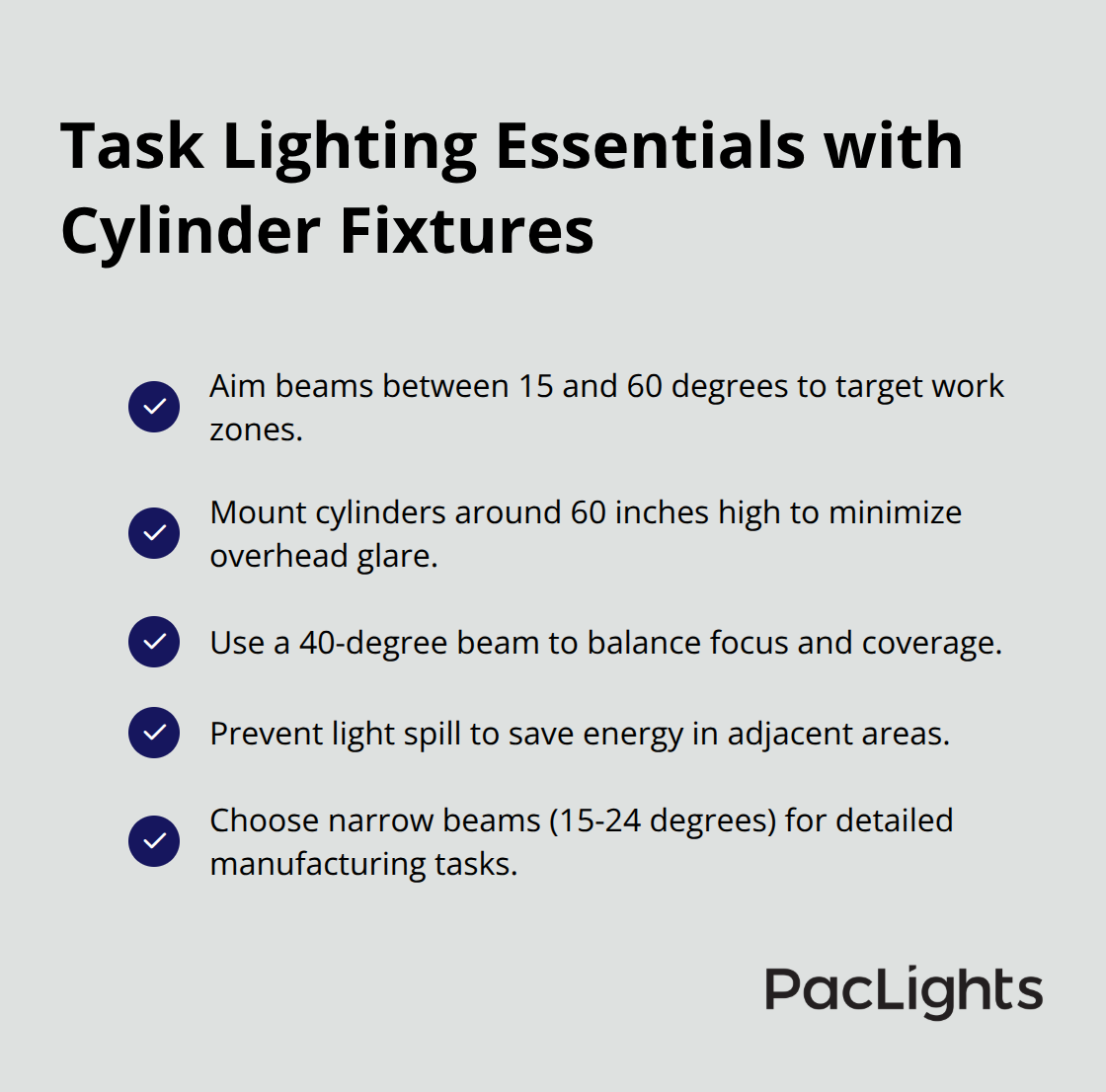 Task Lighting Essentials with Cylinder Fixtures

Aim beams between 15 and 60 degrees to target work zones.

Mount cylinders around 60 inches high to minimize overhead glare.

Use a 40-degree beam to balance focus and coverage.

Prevent light spill to save energy in adjacent areas.

Choose narrow beams (15-24 degrees) for detailed manufacturing tasks.

PacLights