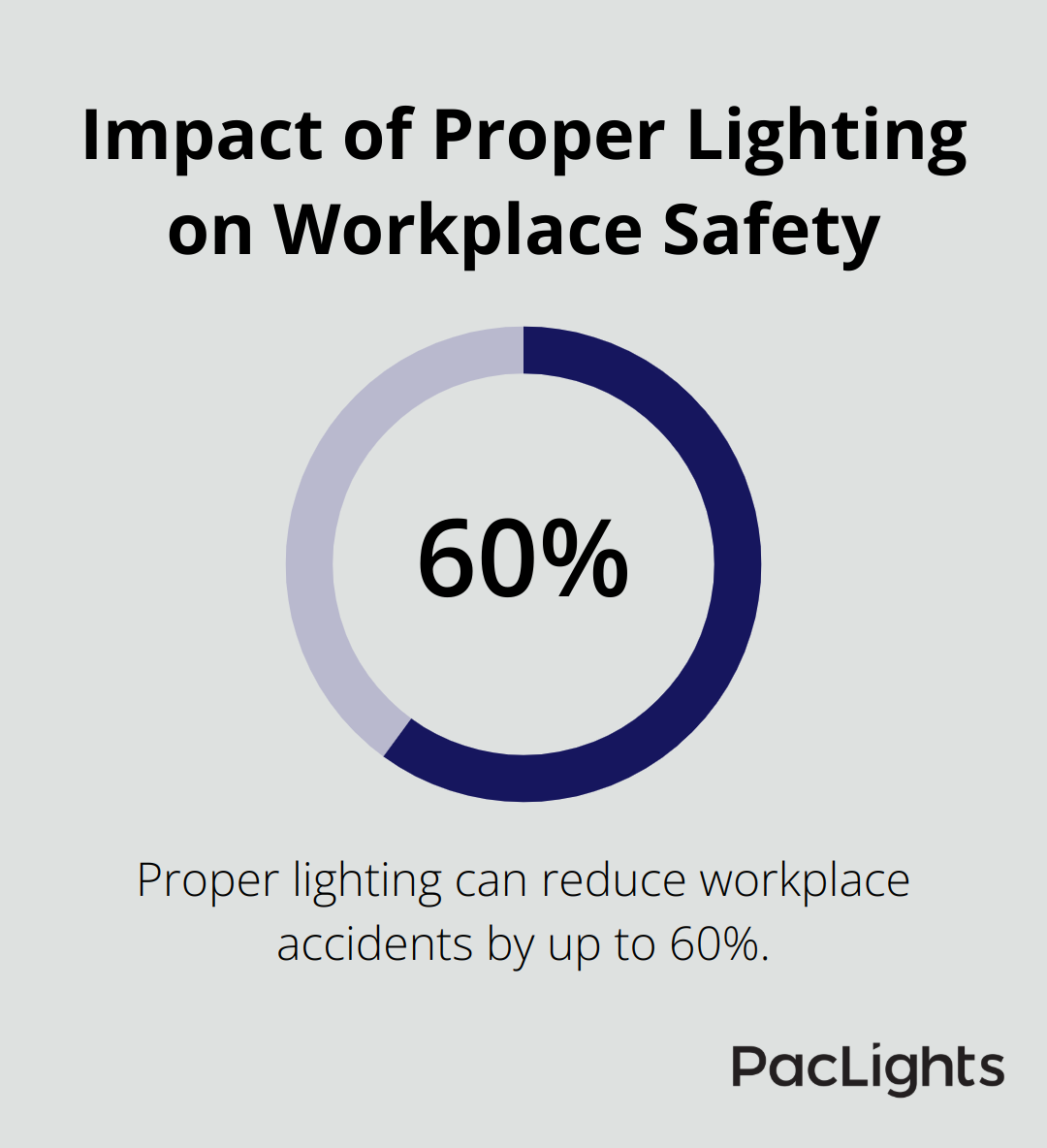 Impact of Proper Lighting on Workplace Safety

60%

Proper lighting can reduce workplace accidents by up to 60%.

PacLights