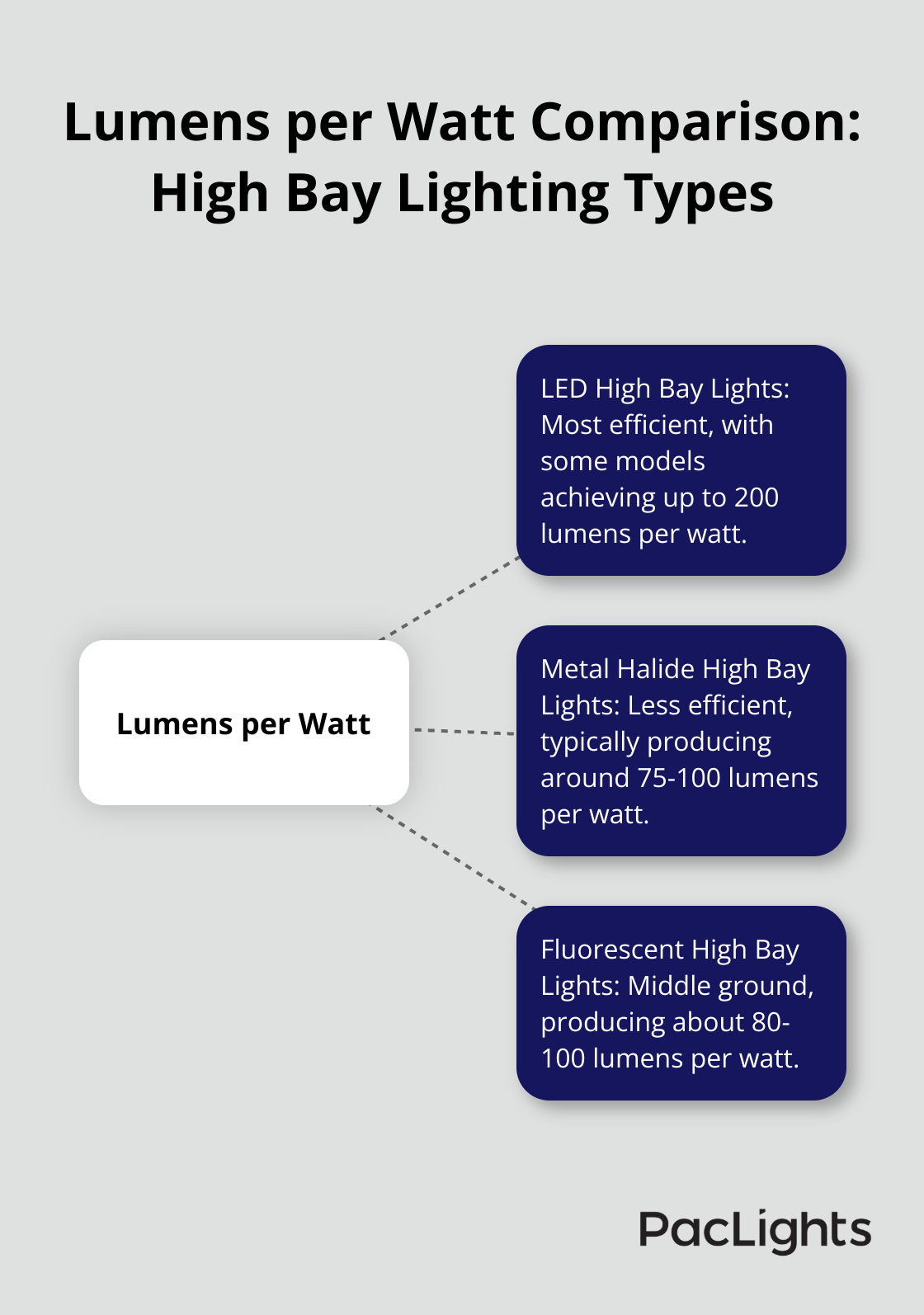 Lumens per Watt Comparison: High Bay Lighting Types

Lumens per Watt

LED High Bay Lights: Most efficient, with some models achieving up to 200 lumens per watt.

Metal Halide High Bay Lights: Less efficient, typically producing around 75-100 lumens per watt.

Fluorescent High Bay Lights: Middle ground, producing about 80-100 lumens per watt.

PacLights