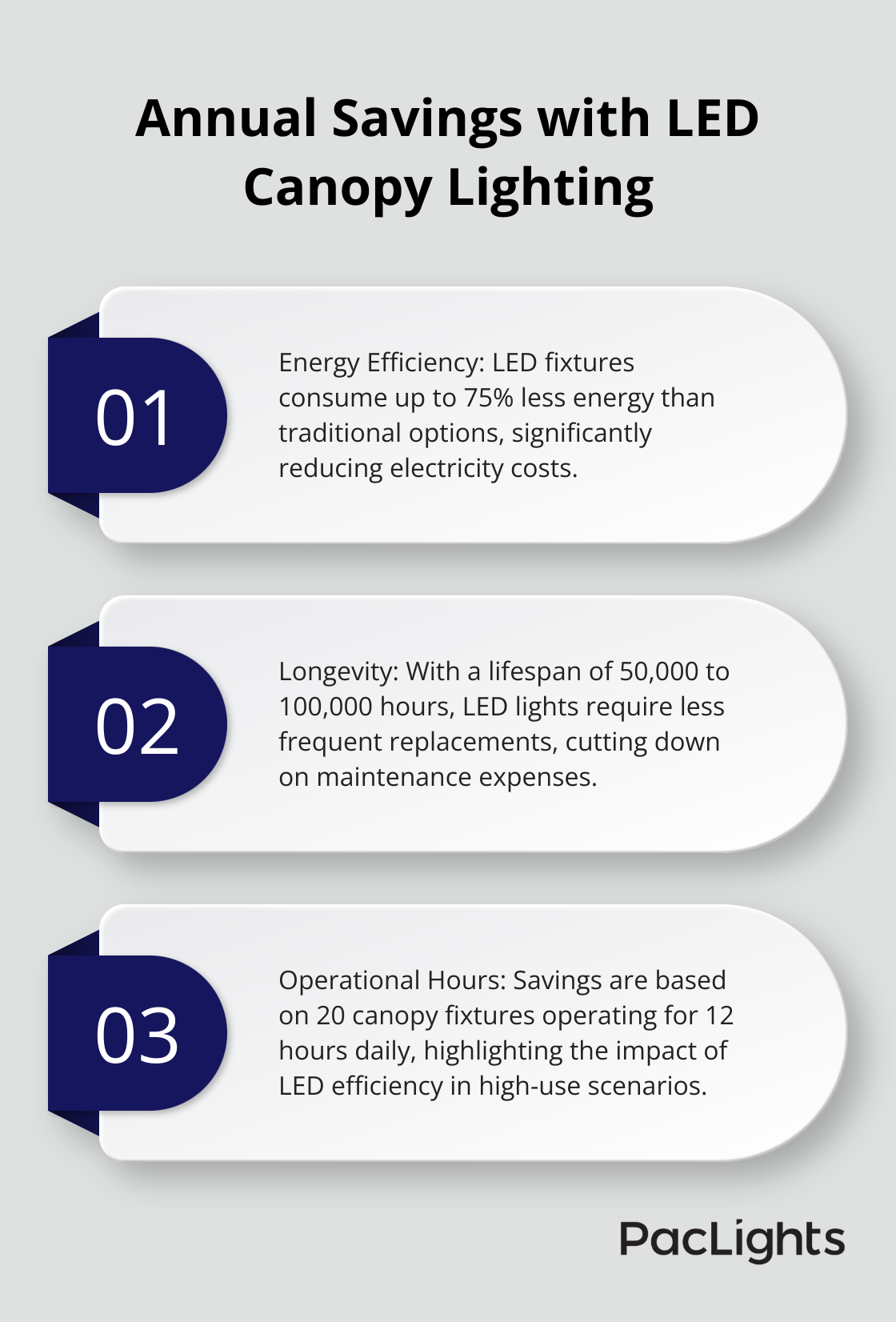 Annual Savings with LED Canopy Lighting

01

Energy Efficiency: LED fixtures consume up to 75% less energy than traditional options, significantly reducing electricity costs.

02

Longevity: With a lifespan of 50,000 to 100,000 hours, LED lights require less frequent replacements, cutting down on maintenance expenses.

03

Operational Hours: Savings are based on 20 canopy fixtures operating for 12 hours daily, highlighting the impact of LED efficiency in high-use scenarios.

PacLights