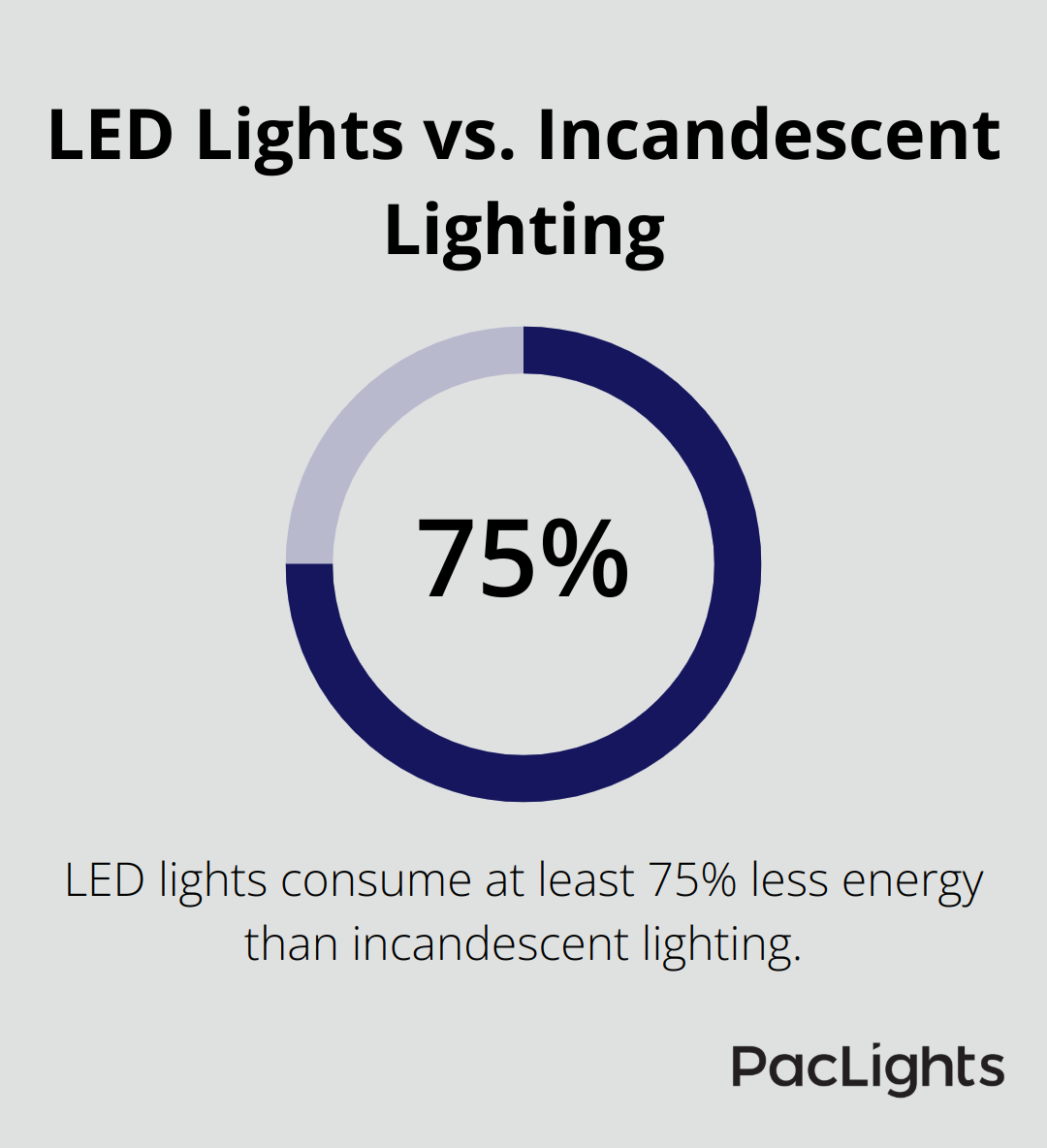 LED Lights vs. Incandescent Lighting

75%

LED lights consume at least 75% less energy than incandescent lighting.

PacLights