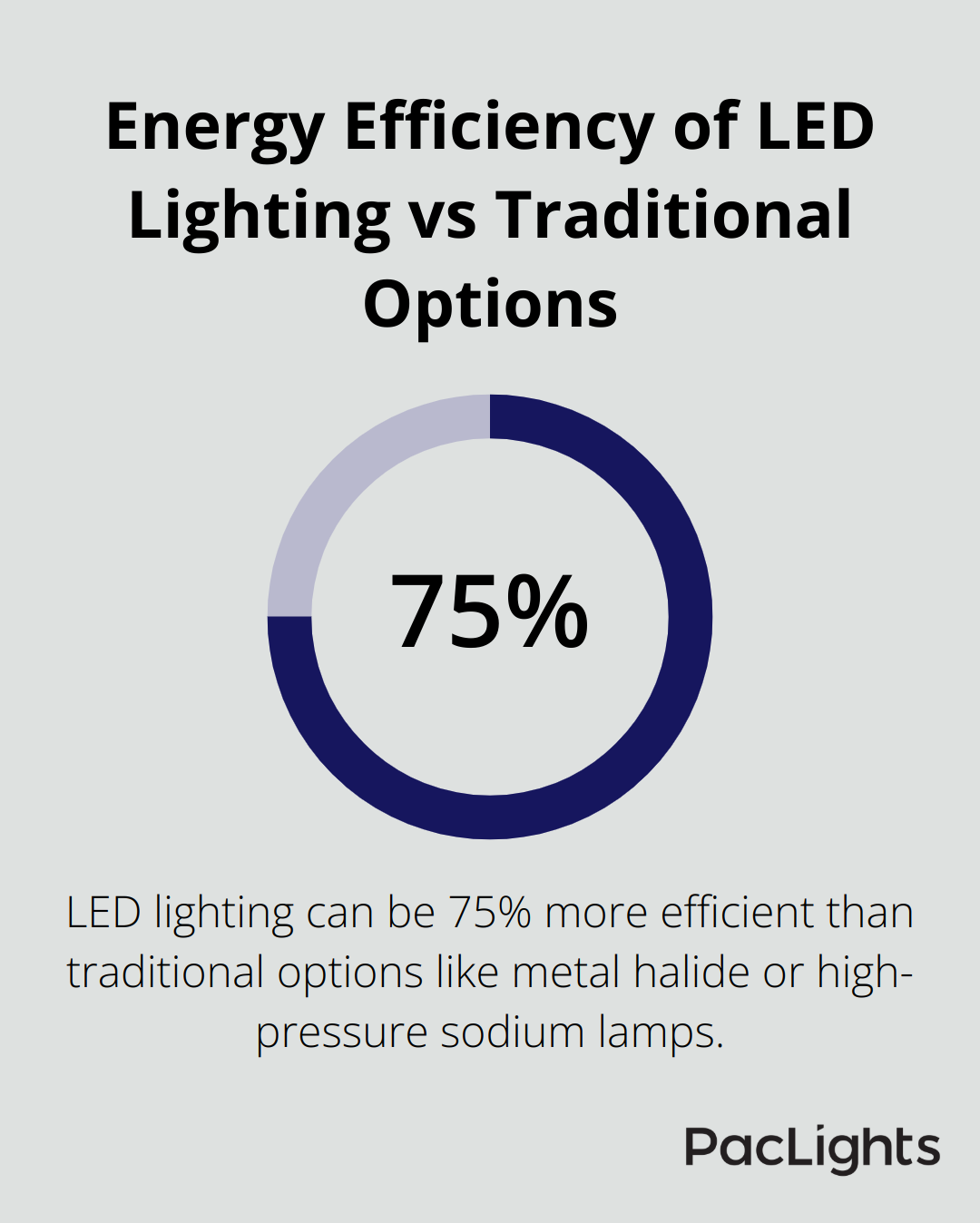 Energy Efficiency of LED Lighting vs Traditional Options

75%

LED lighting can be 75% more efficient than traditional options like metal halide or high-pressure sodium lamps.

PacLights