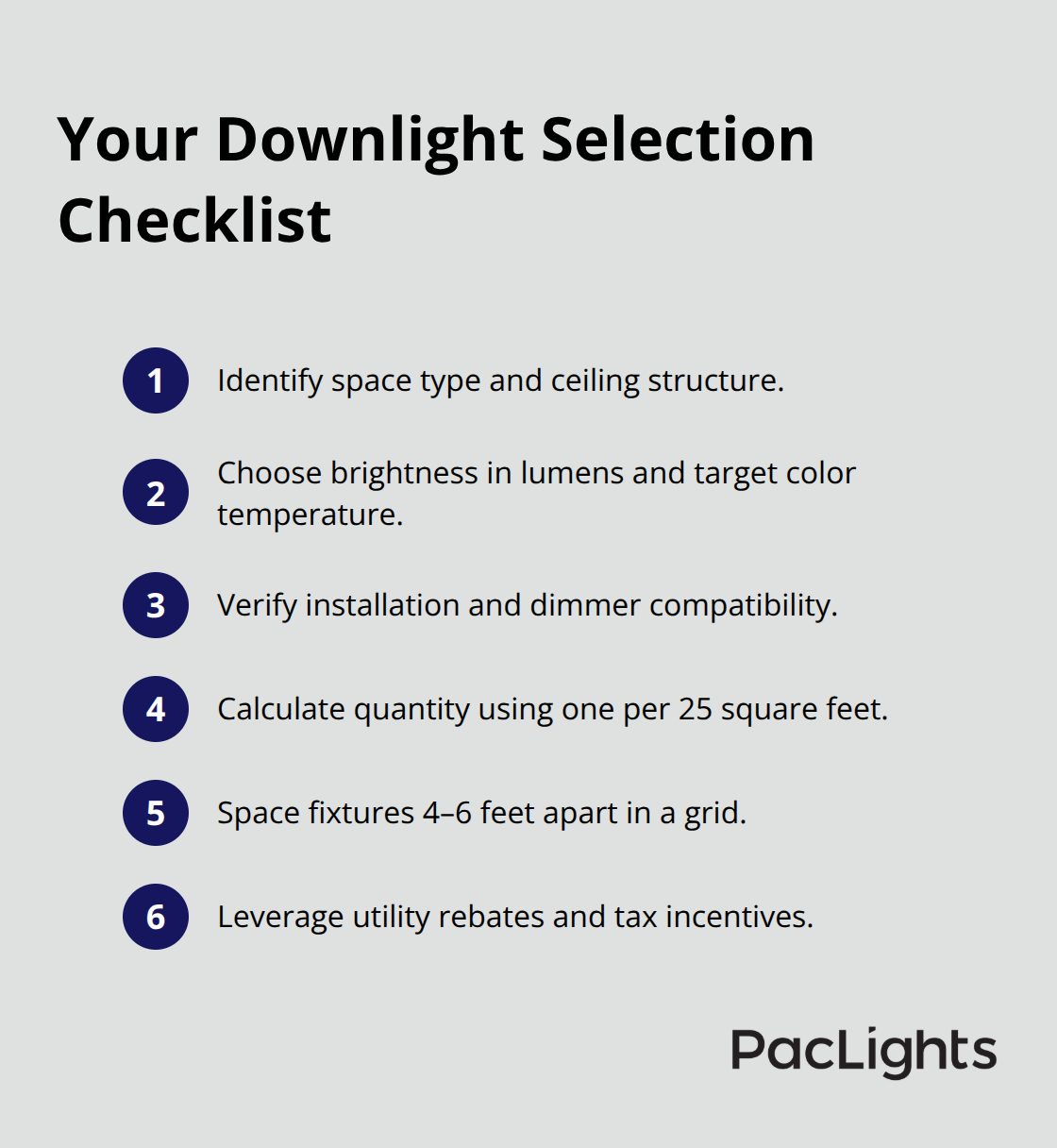 Your Downlight Selection Checklist

1 Identify space type and ceiling structure.

2 Choose brightness in lumens and target color temperature.

3 Verify installation and dimmer compatibility.

4 Calculate quantity using one per 25 square feet.

5 Space fixtures 4–6 feet apart in a grid.

6 Leverage utility rebates and tax incentives.

PacLights